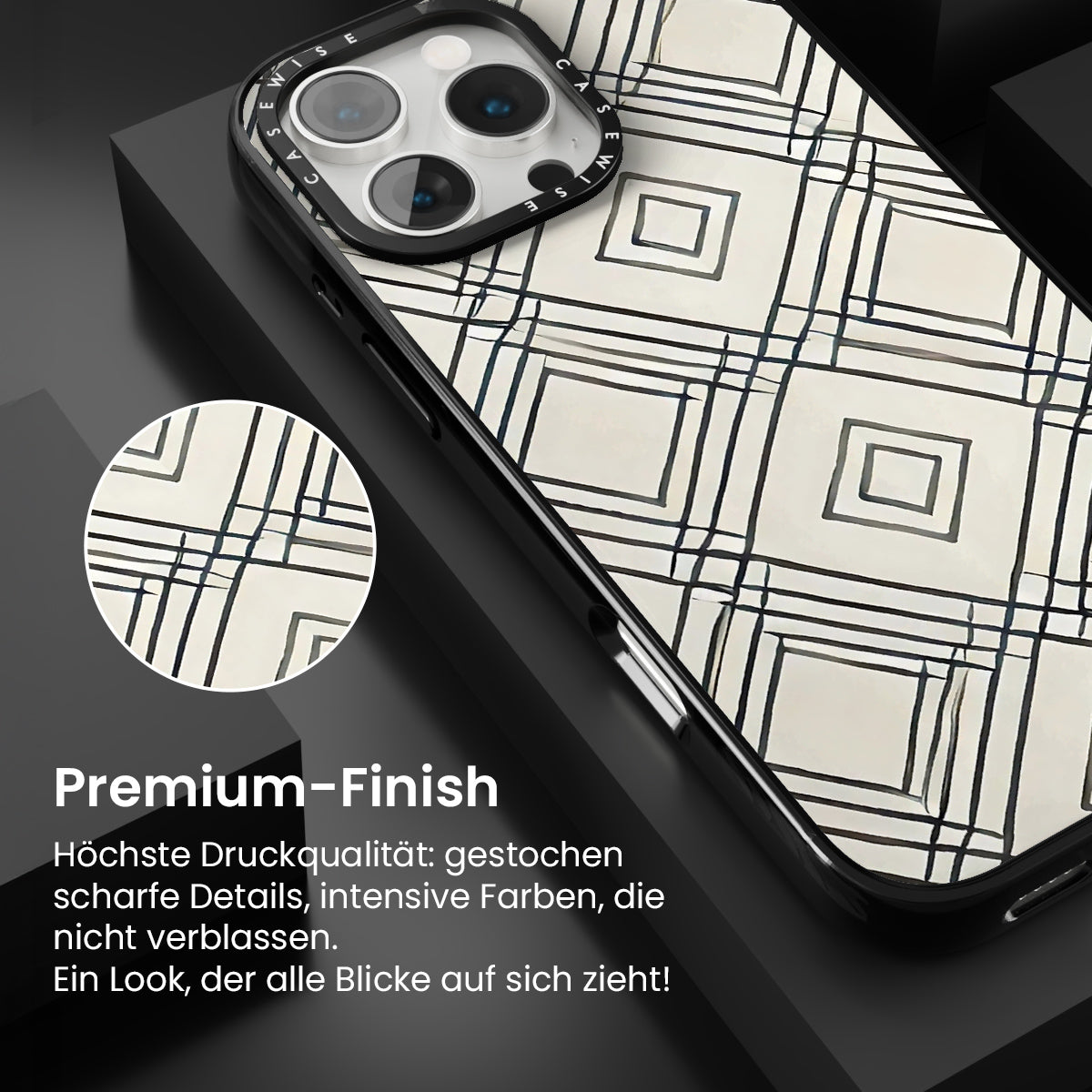 CASEWISE CASEWISE

Premium-Finish

Höchste Druckqualität: gestochen scharfe Details, intensive Farben, die nicht verblassen.
Ein Look, der alle Blicke auf sich zieht!