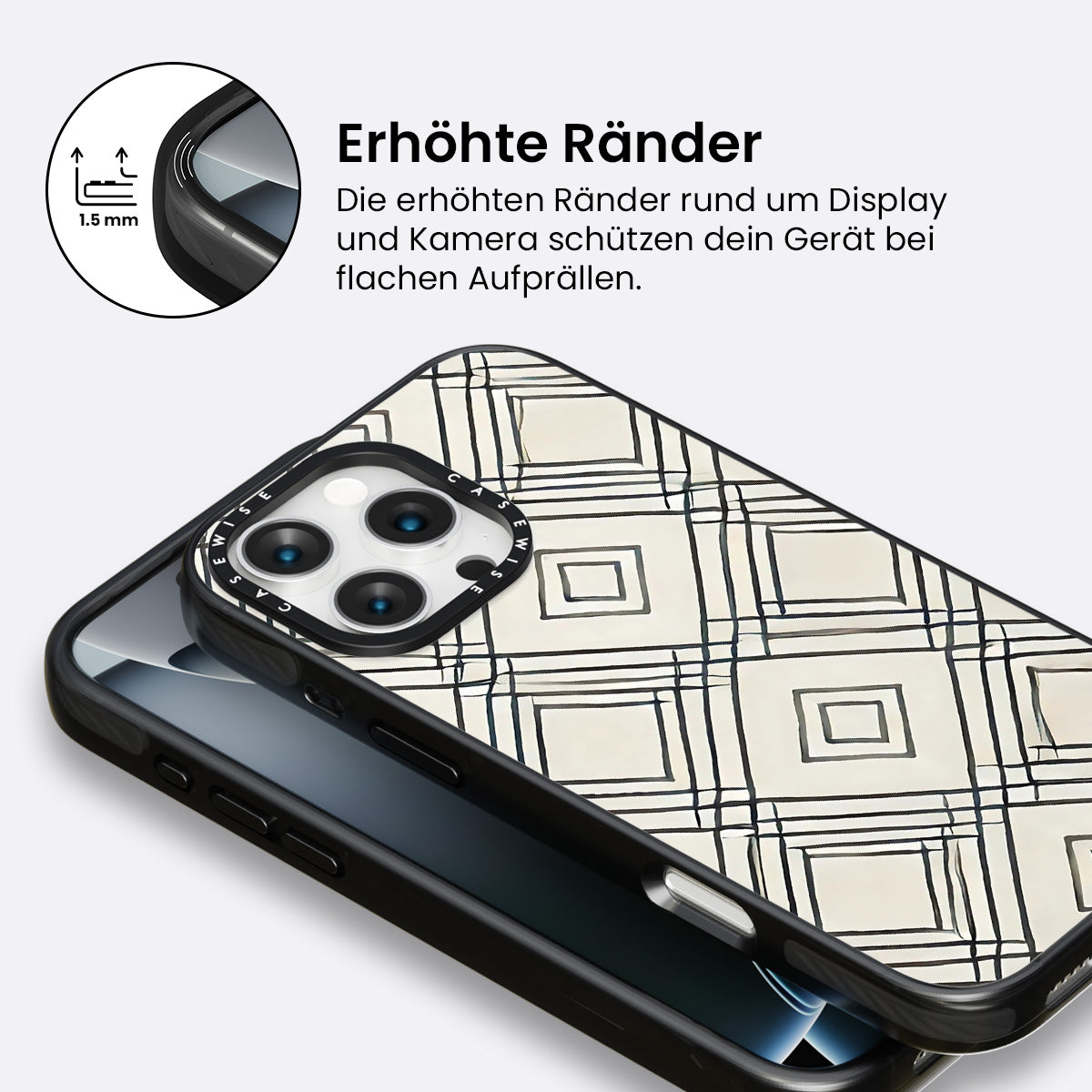 1.5 mm

Erhöhte Ränder

Die erhöhten Ränder rund um Display und Kamera schützen dein Gerät bei flachen Aufprällen.

CASEWISE CASEWISE