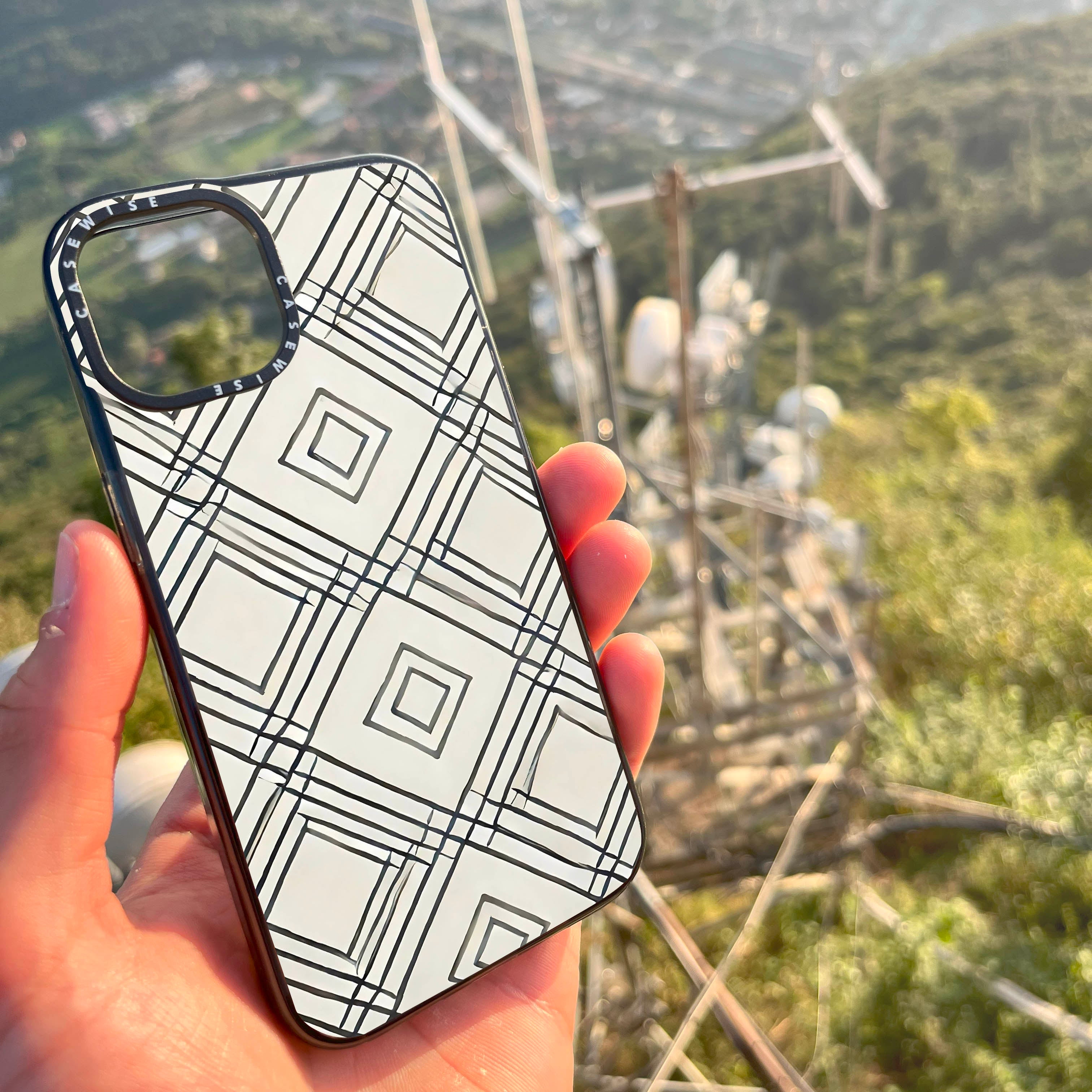 CASEWISE CASEWISE