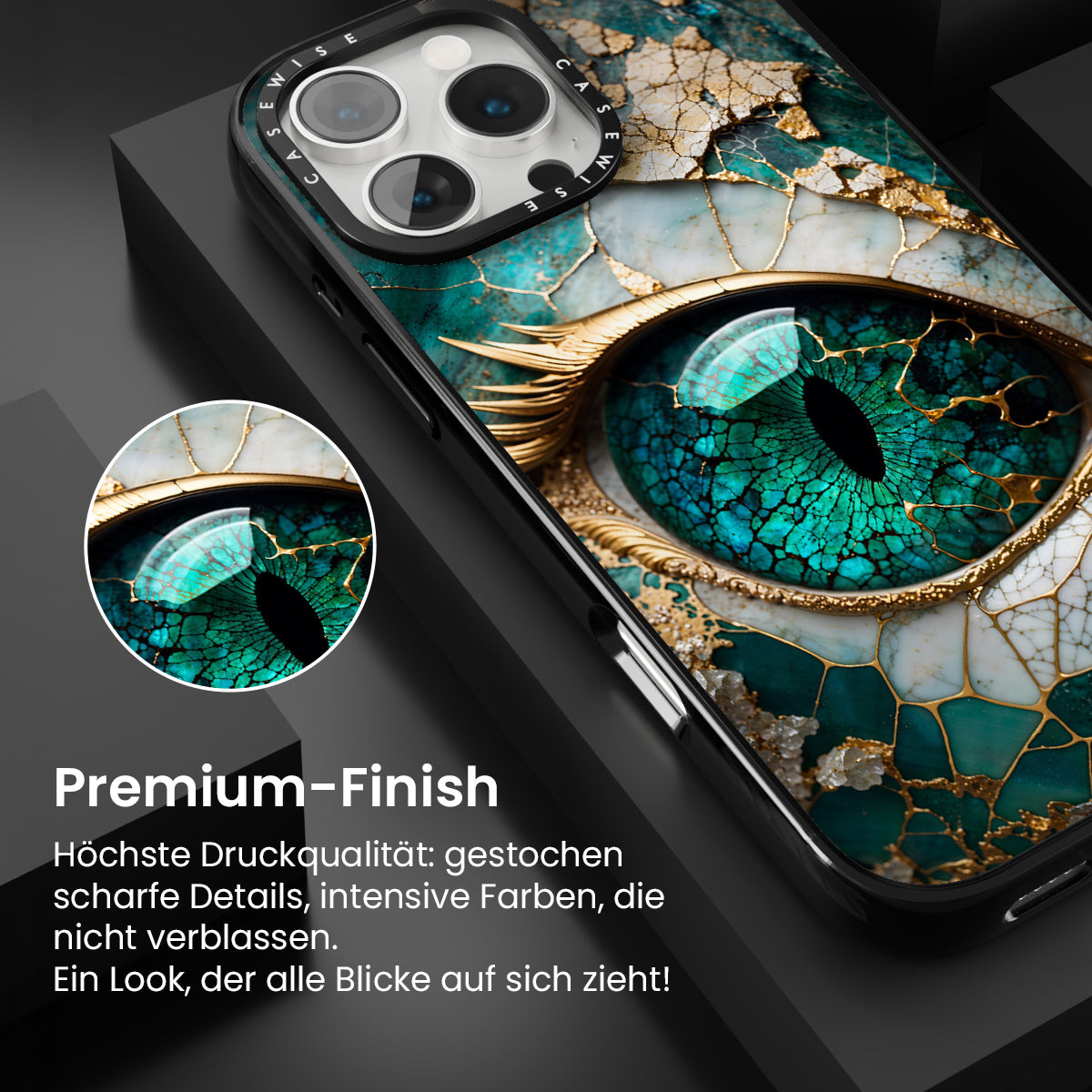 CASEWISE CASEWISE

Premium-Finish

Höchste Druckqualität: gestochen scharfe Details, intensive Farben, die nicht verblassen.
Ein Look, der alle Blicke auf sich zieht!