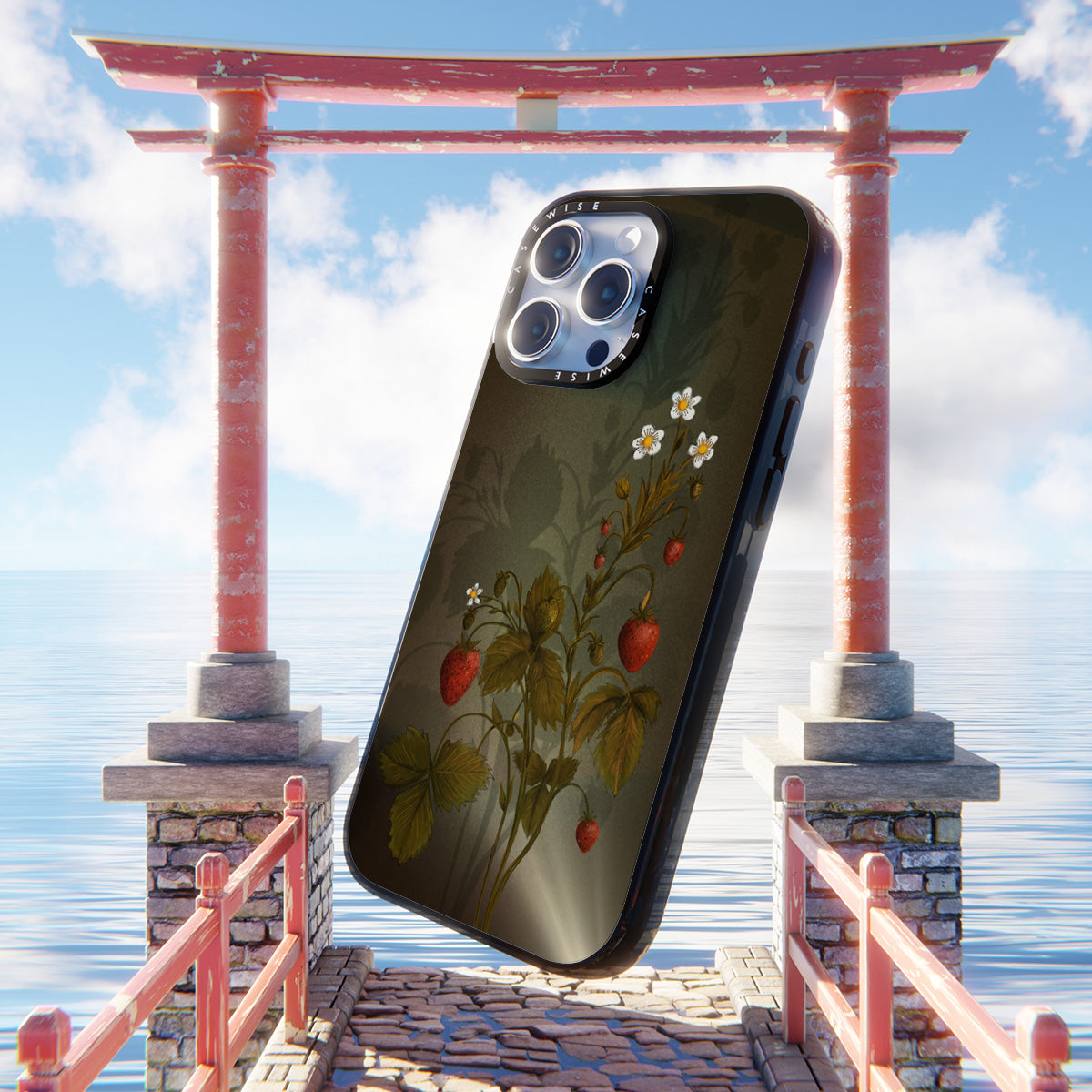 CASEWISE CASEWISE