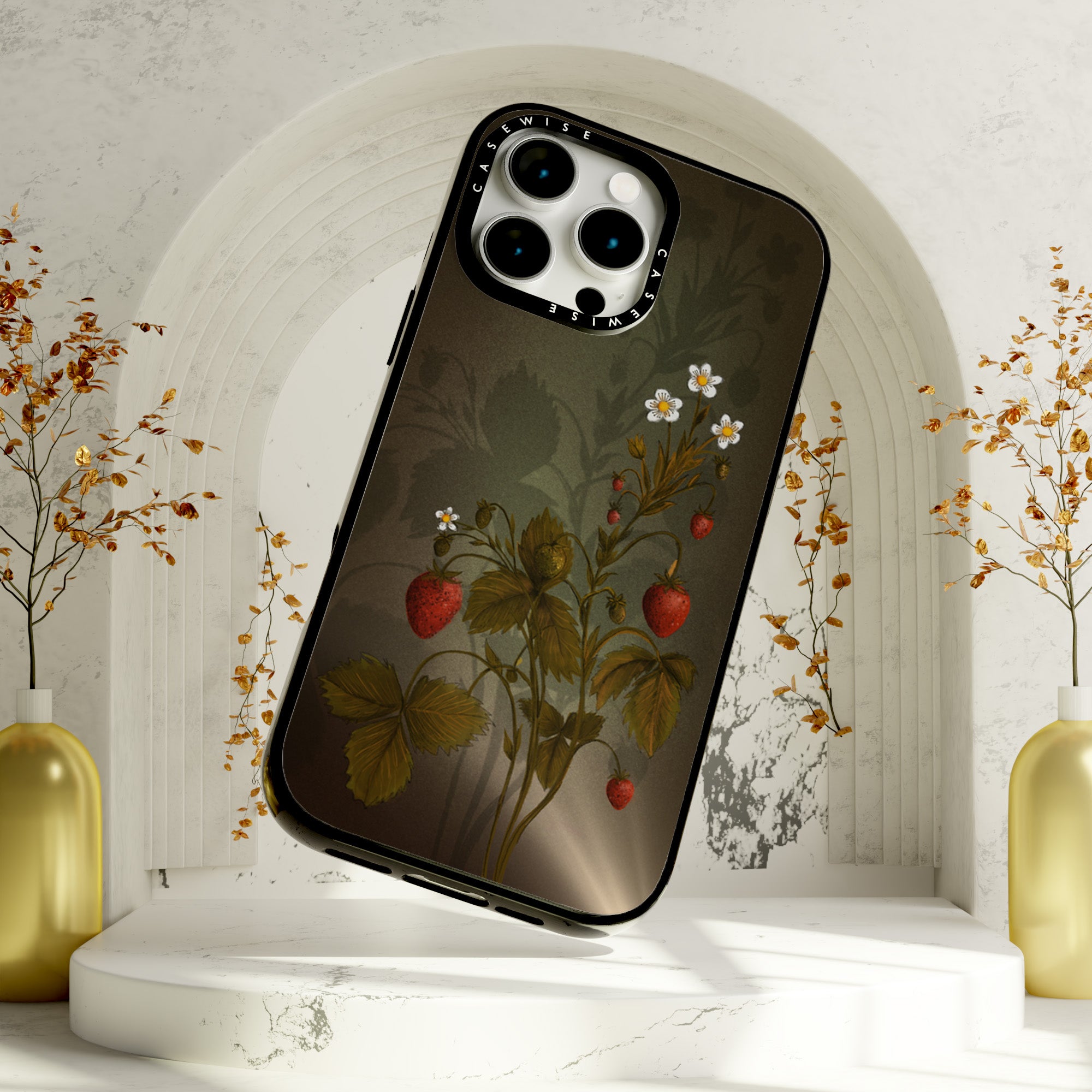 CASEWISE CASEWISE