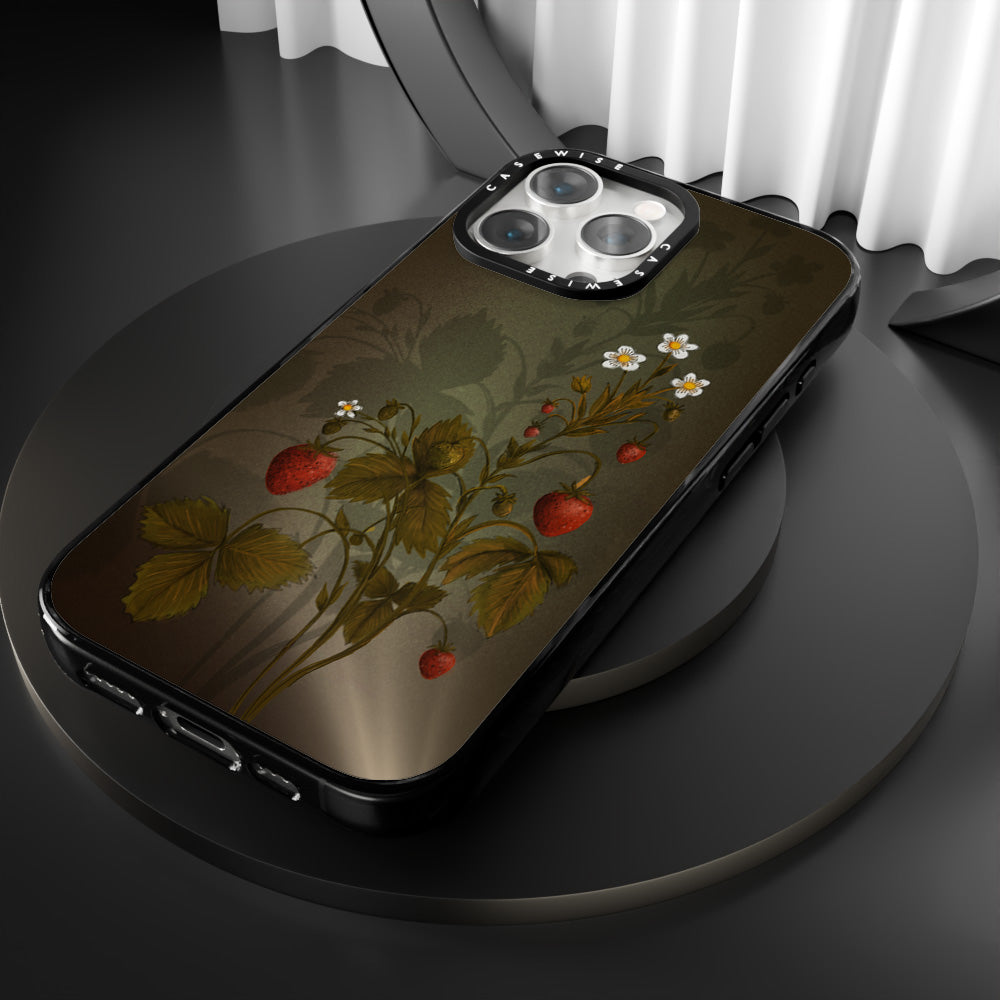 CASEWISE
CASEWISE