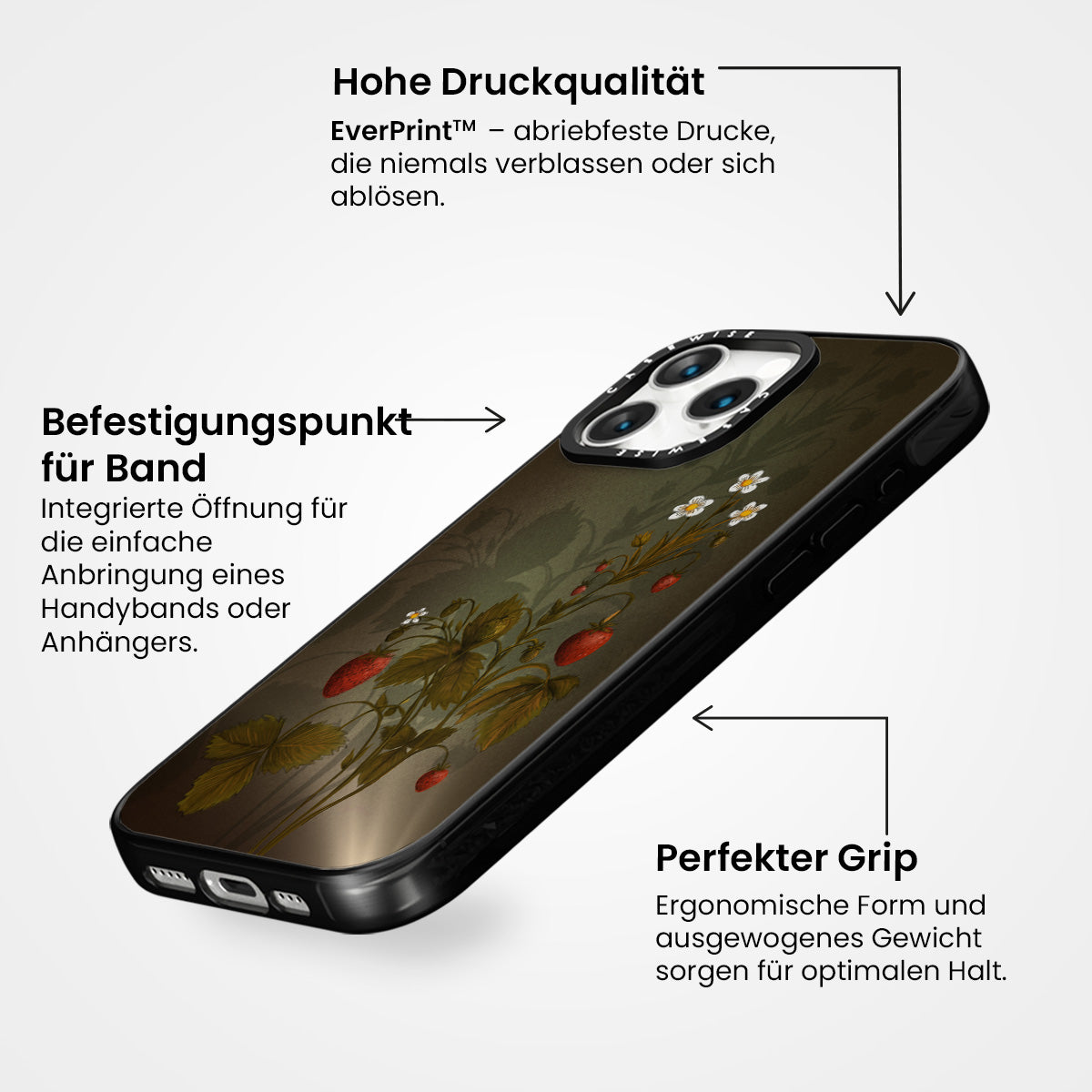 Hohe Druckqualität

EverPrint™ – abriebfeste Drucke, die niemals verblassen oder sich ablösen.

Befestigungspunkt für Band

Integrierte Öffnung für die einfache Anbringung eines Handybands oder Anhängers.

CASEWISE

CASEWISE

Perfekter Grip

Ergonomische Form und ausgewogenes Gewicht sorgen für optimalen Halt.