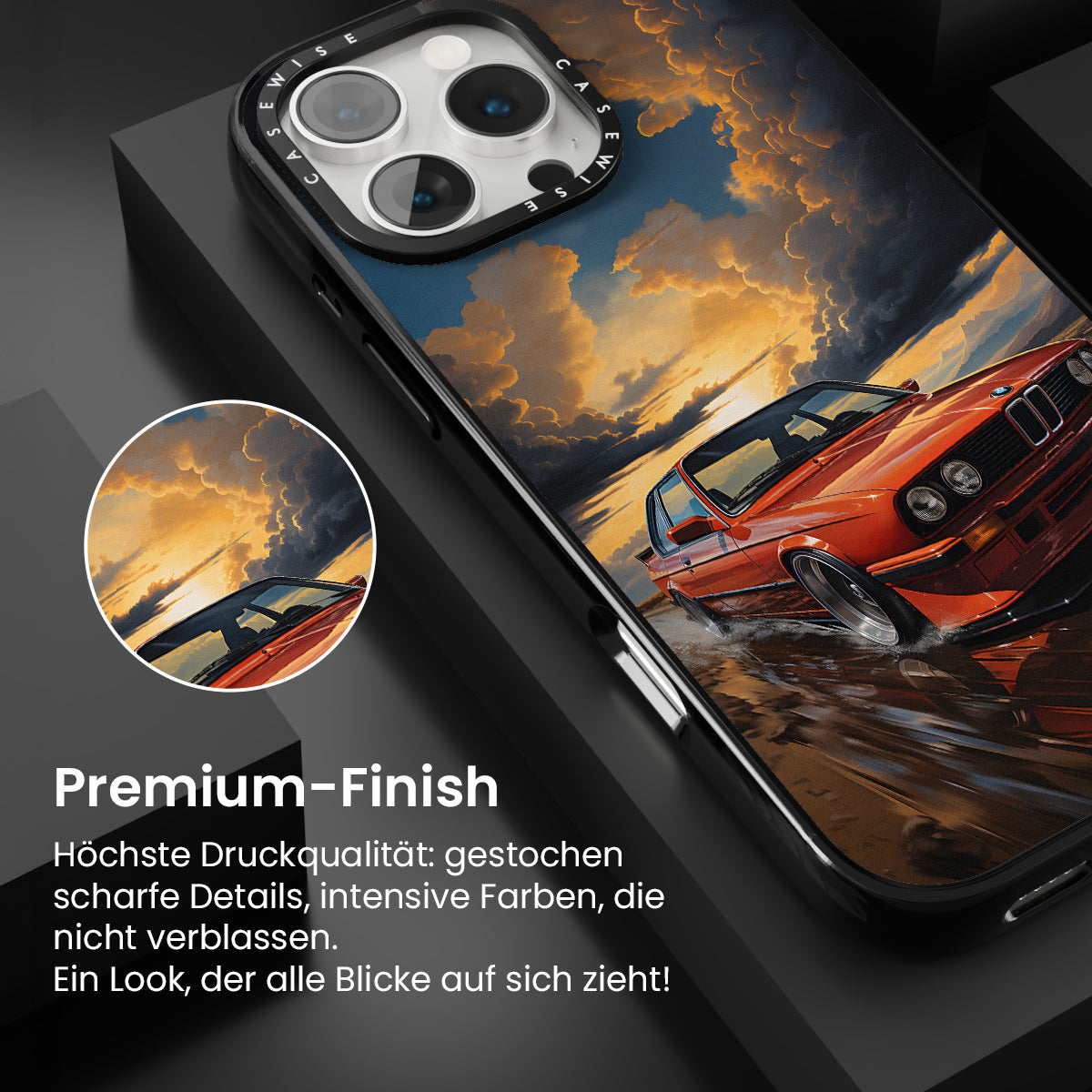 CASEWISE CASEWISE

Premium-Finish

Höchste Druckqualität: gestochen scharfe Details, intensive Farben, die nicht verblassen.
Ein Look, der alle Blicke auf sich zieht!