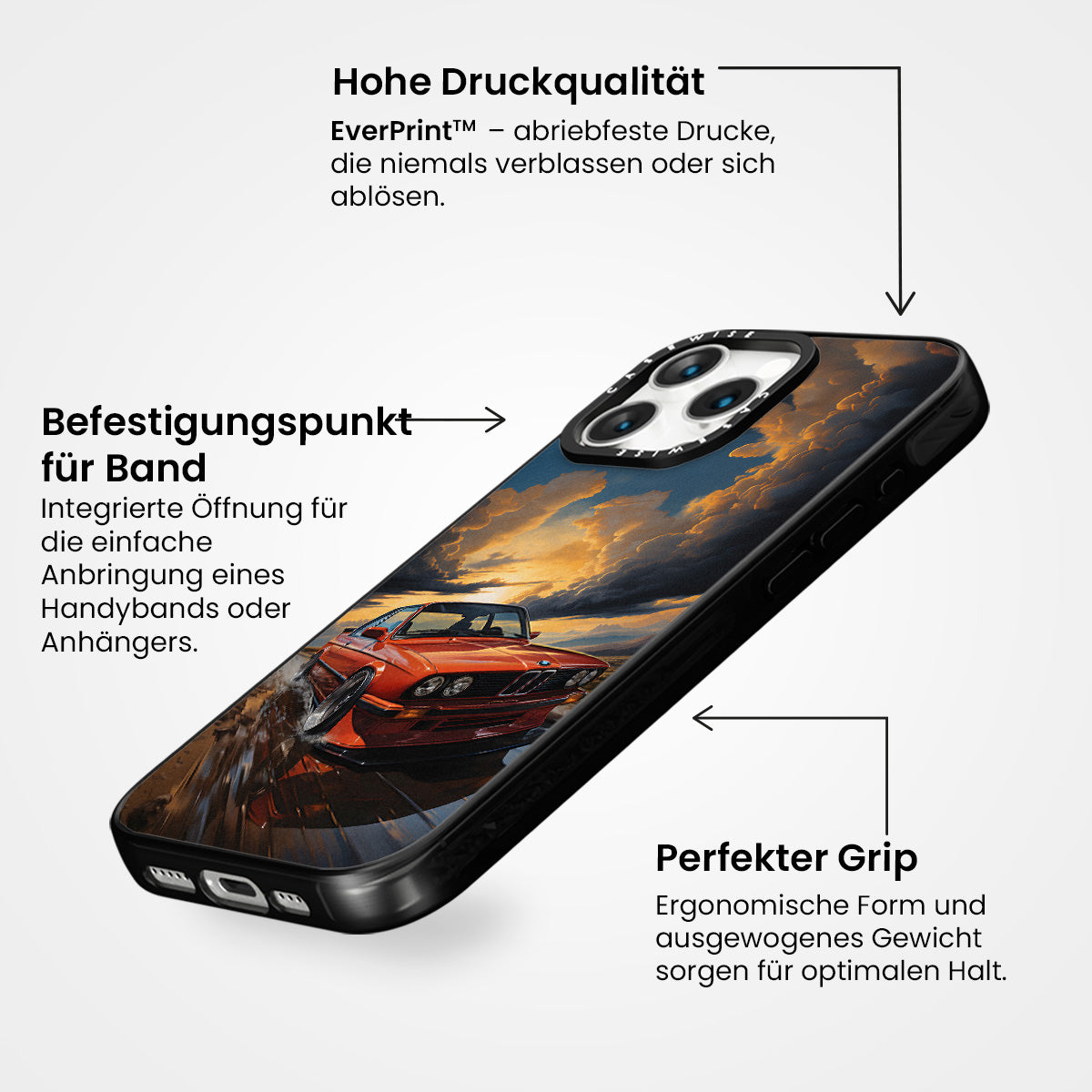 Hohe Druckqualität

EverPrint™ – abriebfeste Drucke, die niemals verblassen oder sich ablösen.

Befestigungspunkt für Band

Integrierte Öffnung für die einfache Anbringung eines Handybands oder Anhängers.

CASEWISE

CASEWISE

Perfekter Grip

Ergonomische Form und ausgewogenes Gewicht sorgen für optimalen Halt.