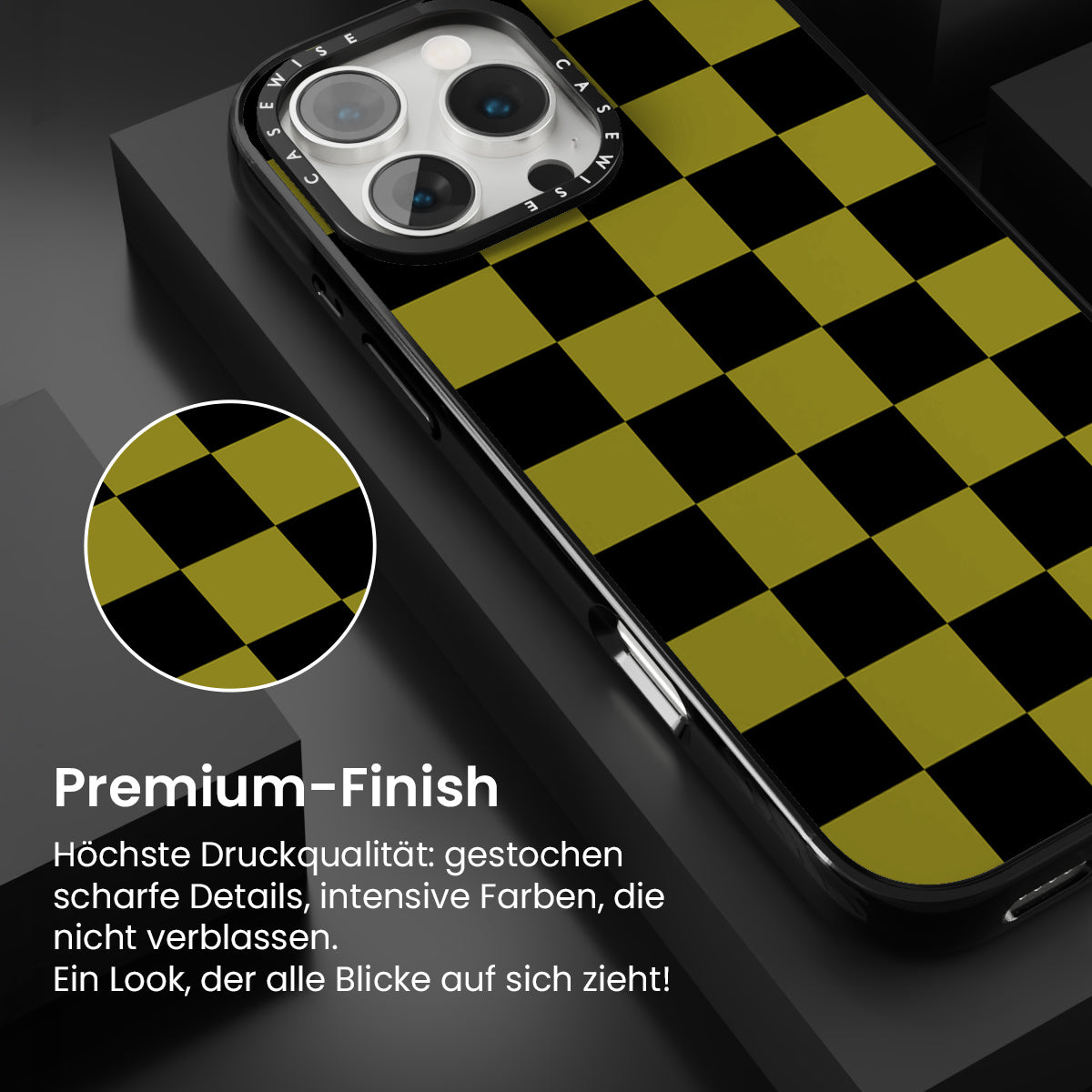 CASEWISE CASEWISE

Premium-Finish

Höchste Druckqualität: gestochen scharfe Details, intensive Farben, die nicht verblassen.
Ein Look, der alle Blicke auf sich zieht!