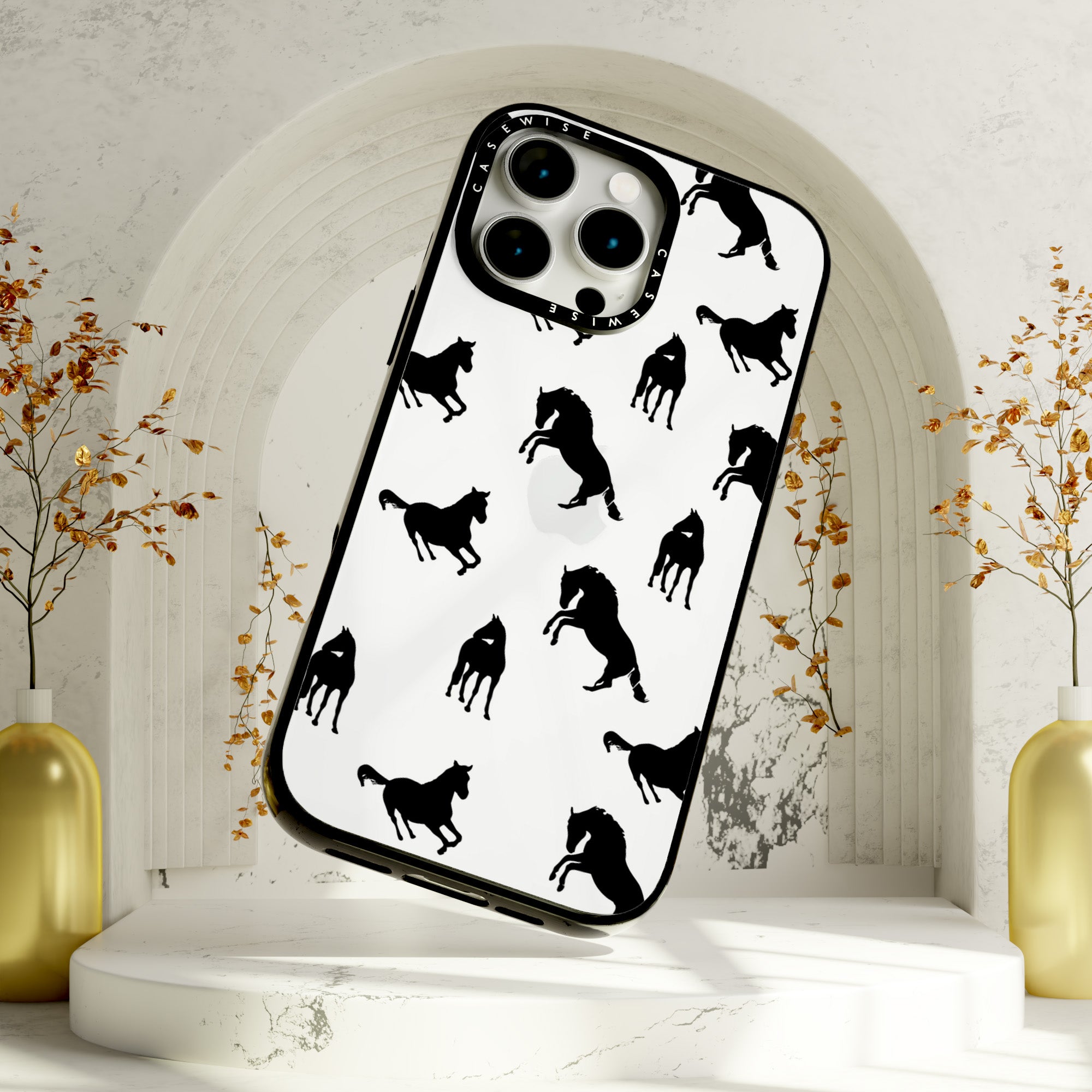 CASEWISE
CASEWISE