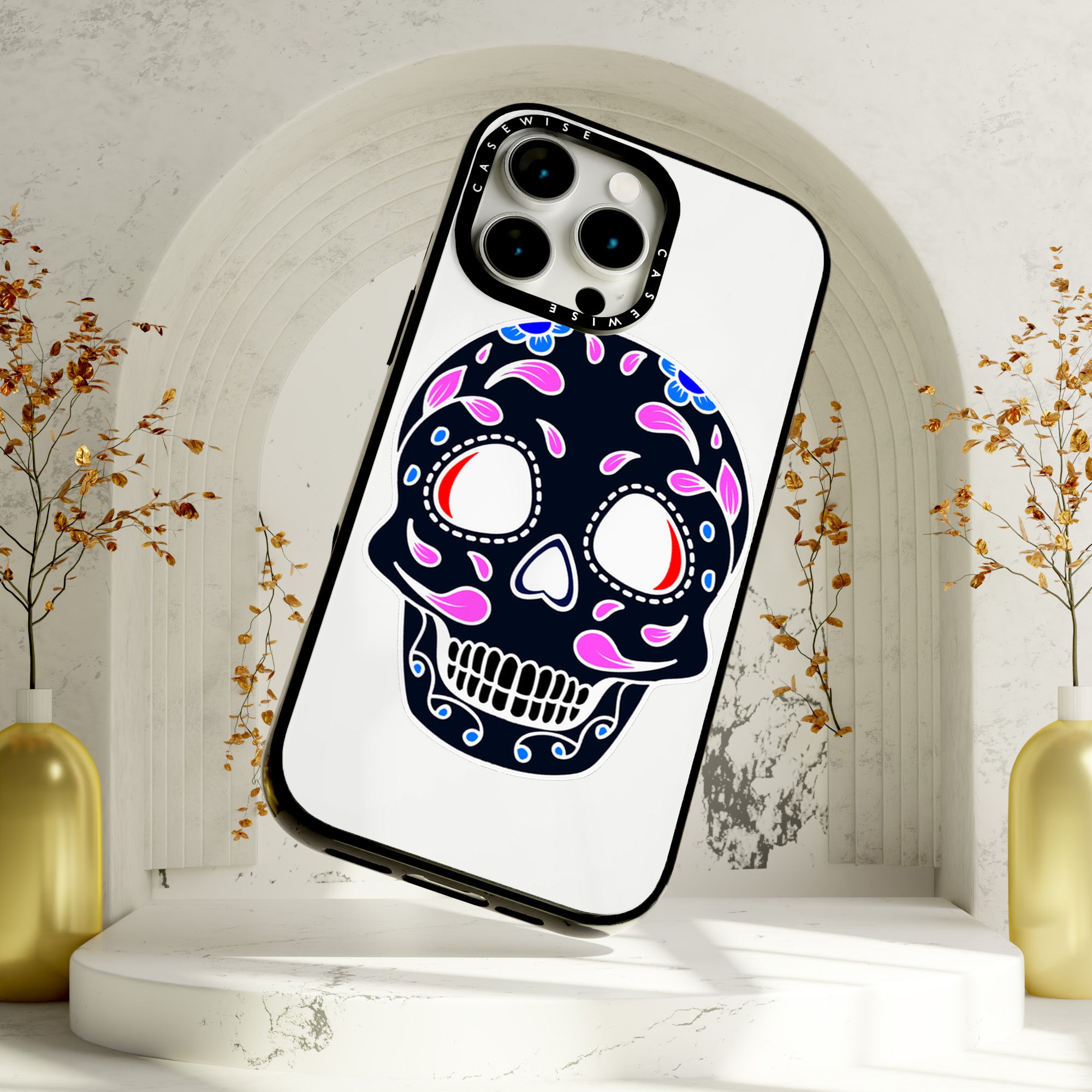 CASEWISE CASEWISE