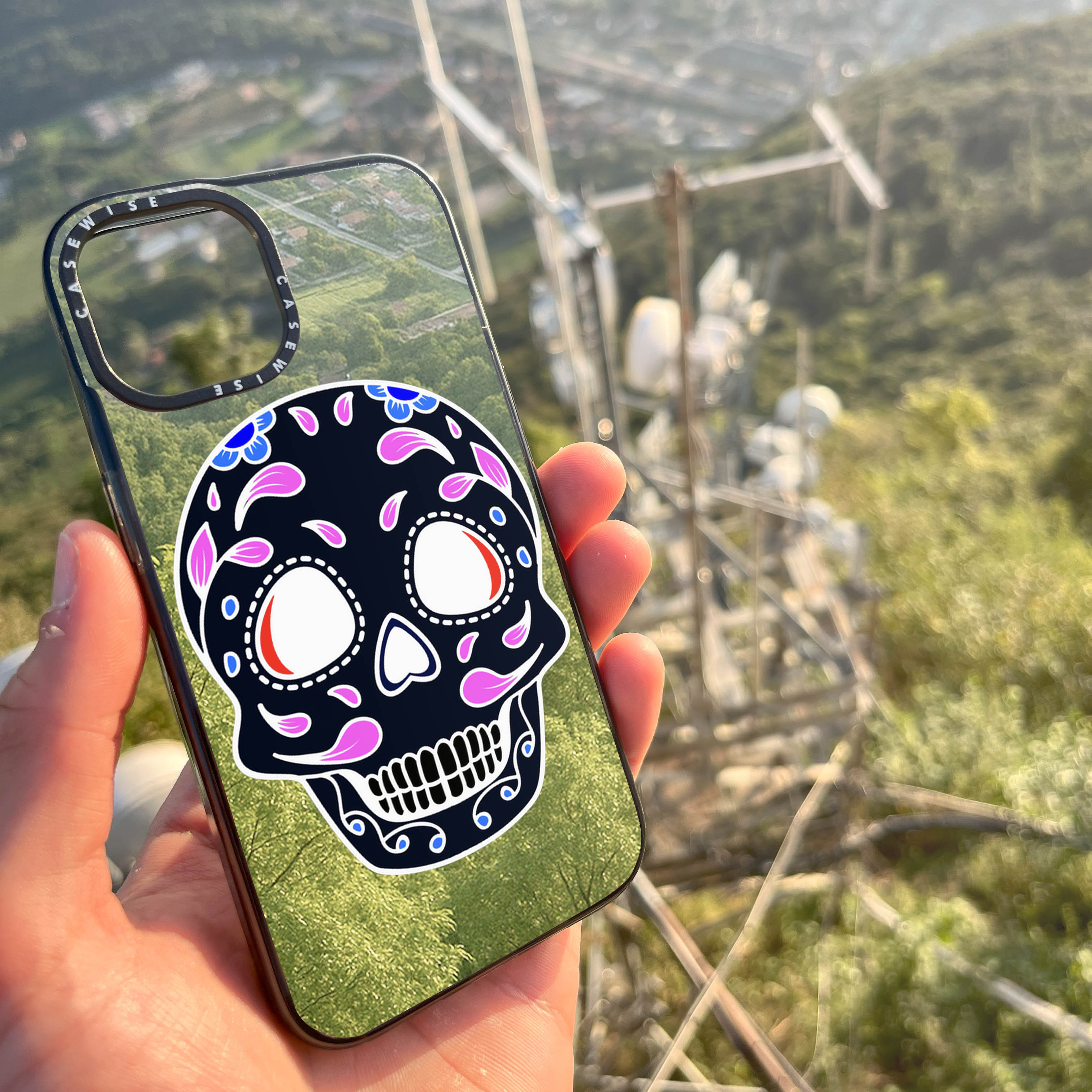 CASEWISE CASEWISE