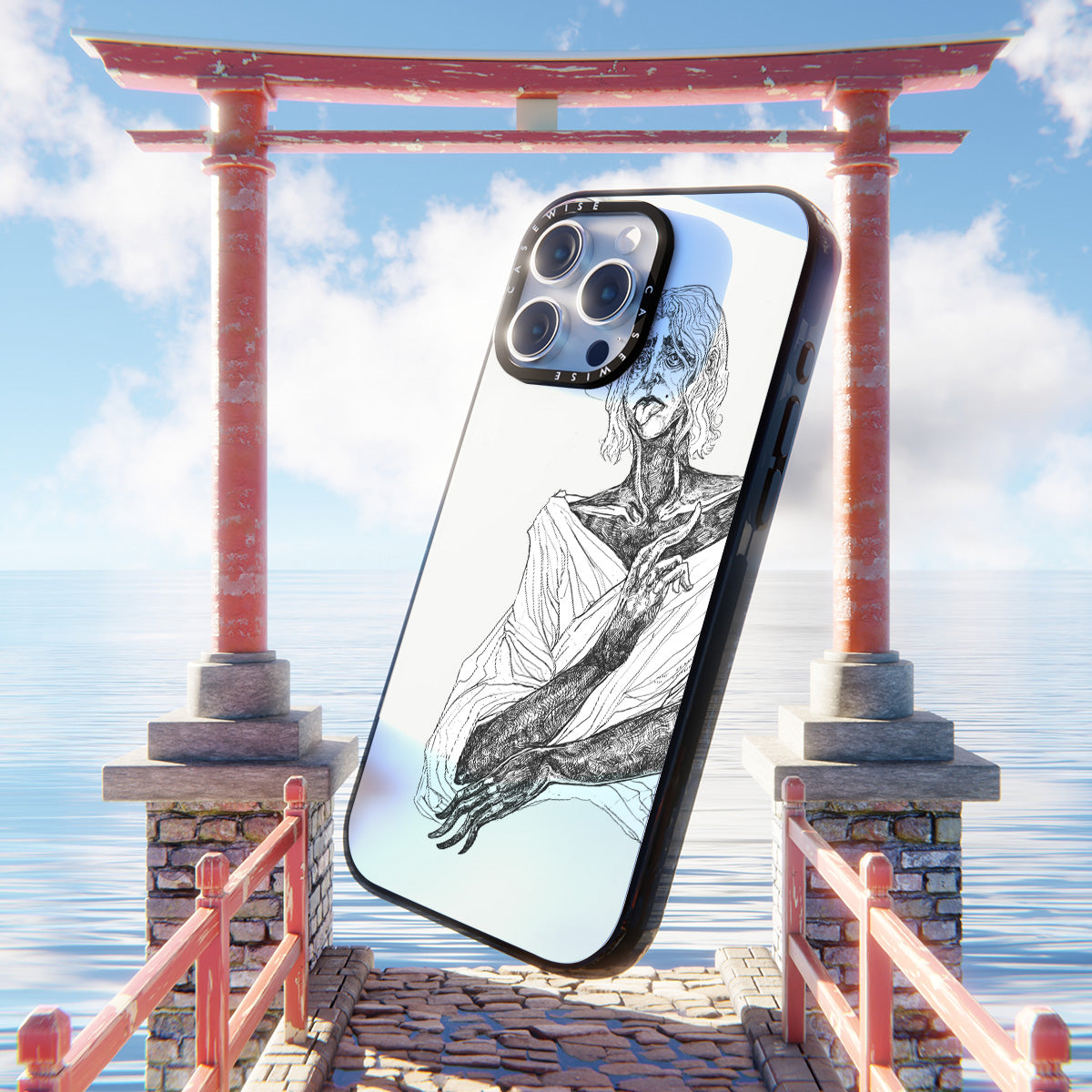 CASEWISE CASEWISE