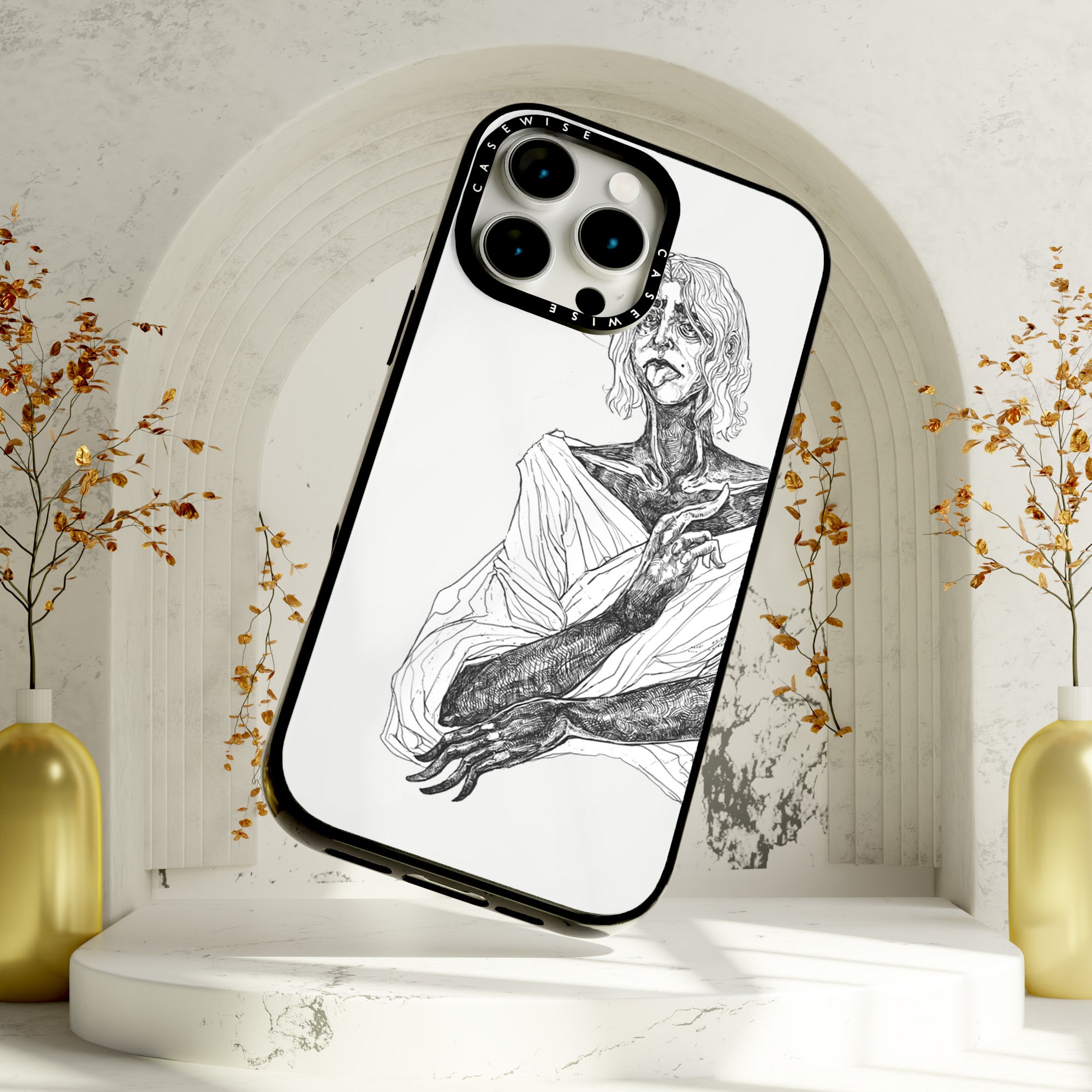 CASEWISE
CASEWISE