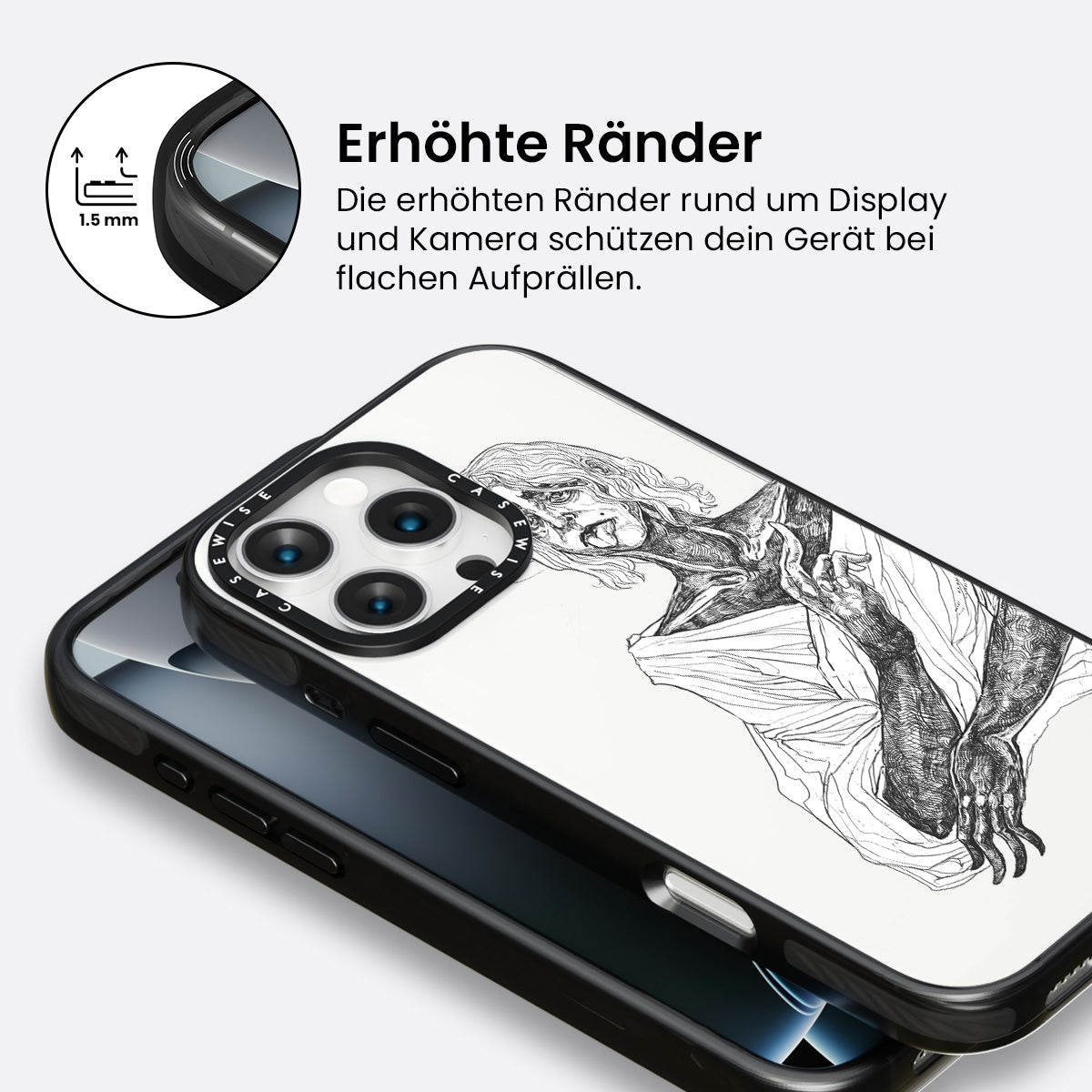 1.5 mm

Erhöhte Ränder

Die erhöhten Ränder rund um Display und Kamera schützen dein Gerät bei flachen Aufprällen.

CASEWISE CASEWISE