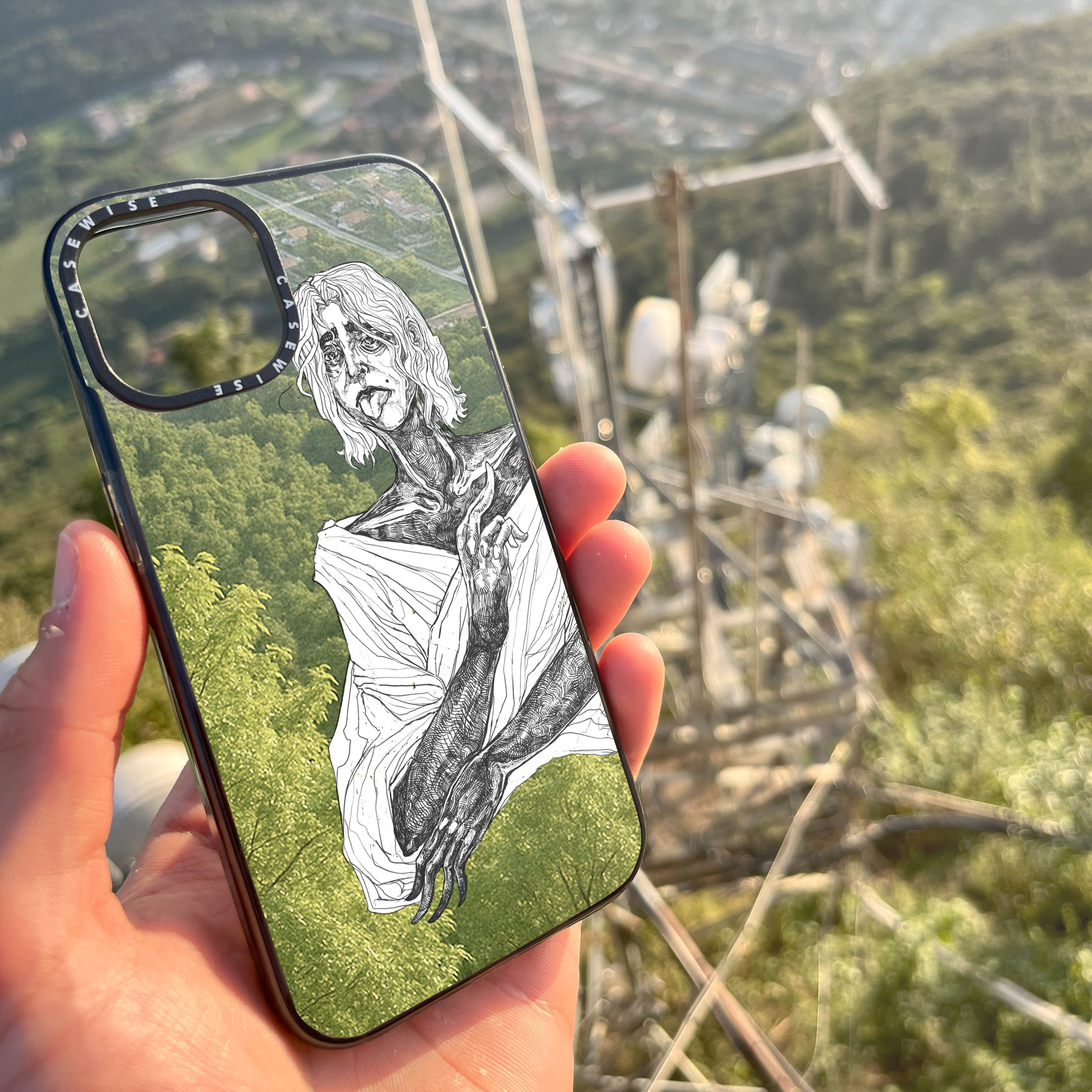 CASEWISE CASEWISE