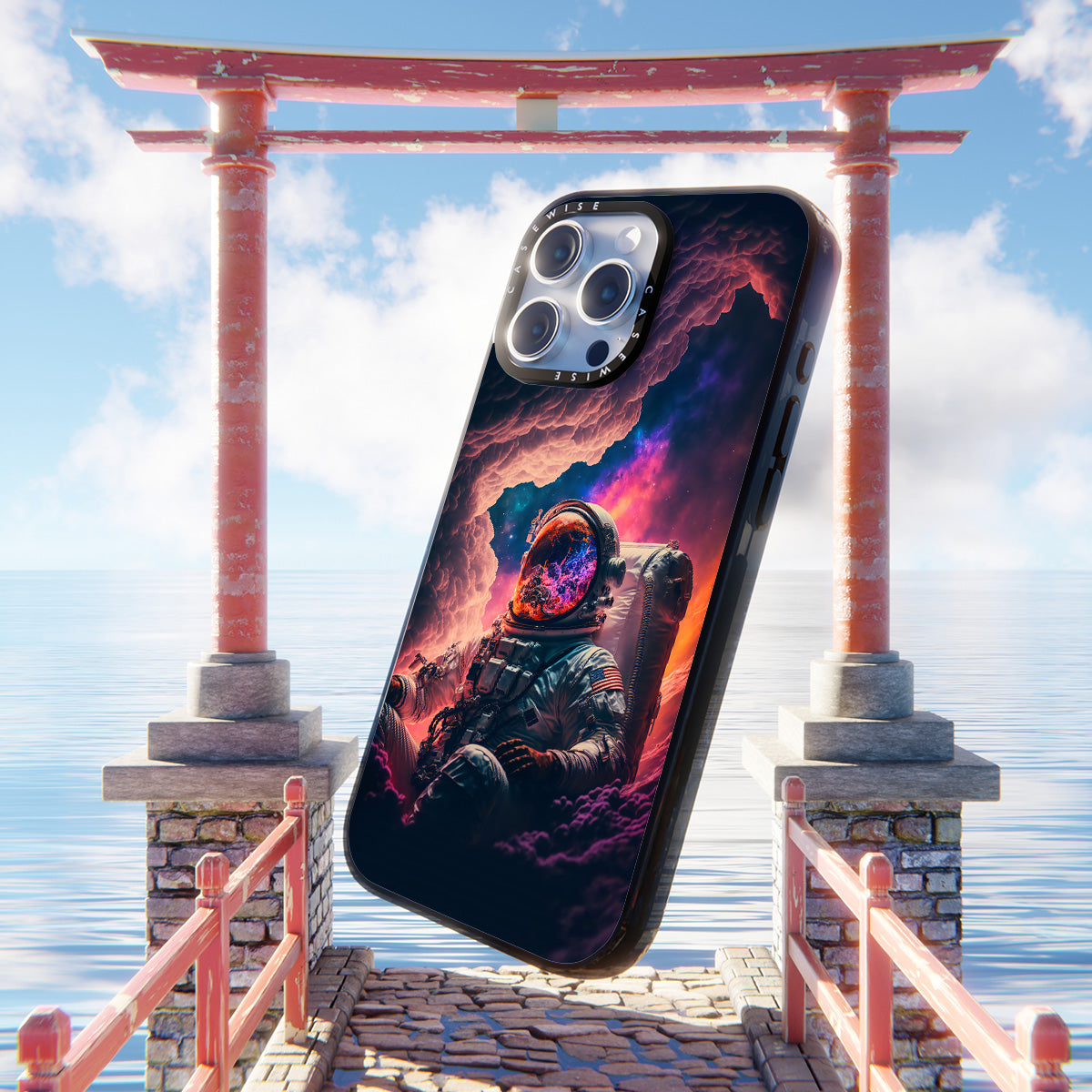 CASEWISE CASEWISE