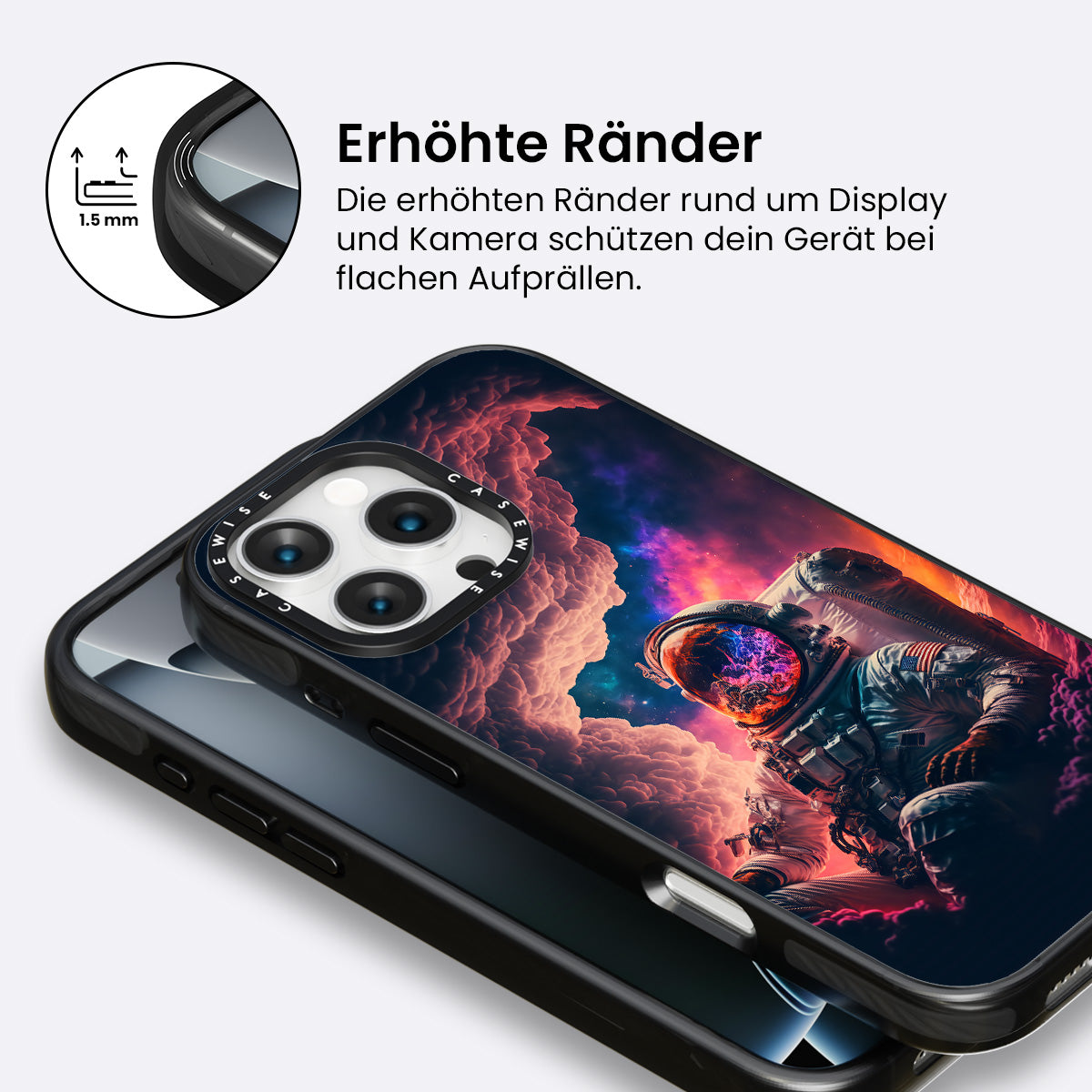 1.5 mm

Erhöhte Ränder

Die erhöhten Ränder rund um Display und Kamera schützen dein Gerät bei flachen Aufprällen.

CASEWISE CASEWISE