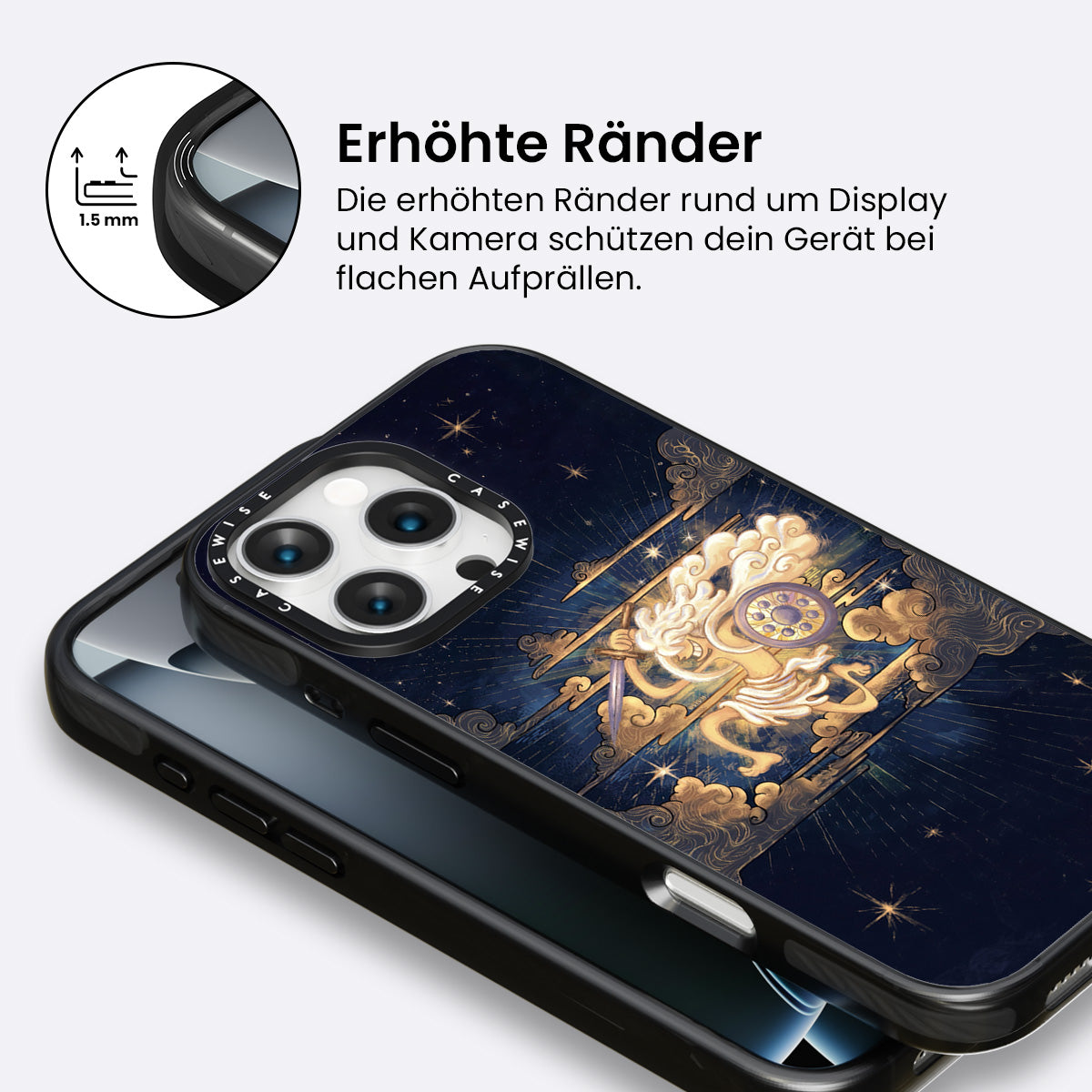 1.5 mm

Erhöhte Ränder

Die erhöhten Ränder rund um Display und Kamera schützen dein Gerät bei flachen Aufprällen.

CASEWISE CASEWISE