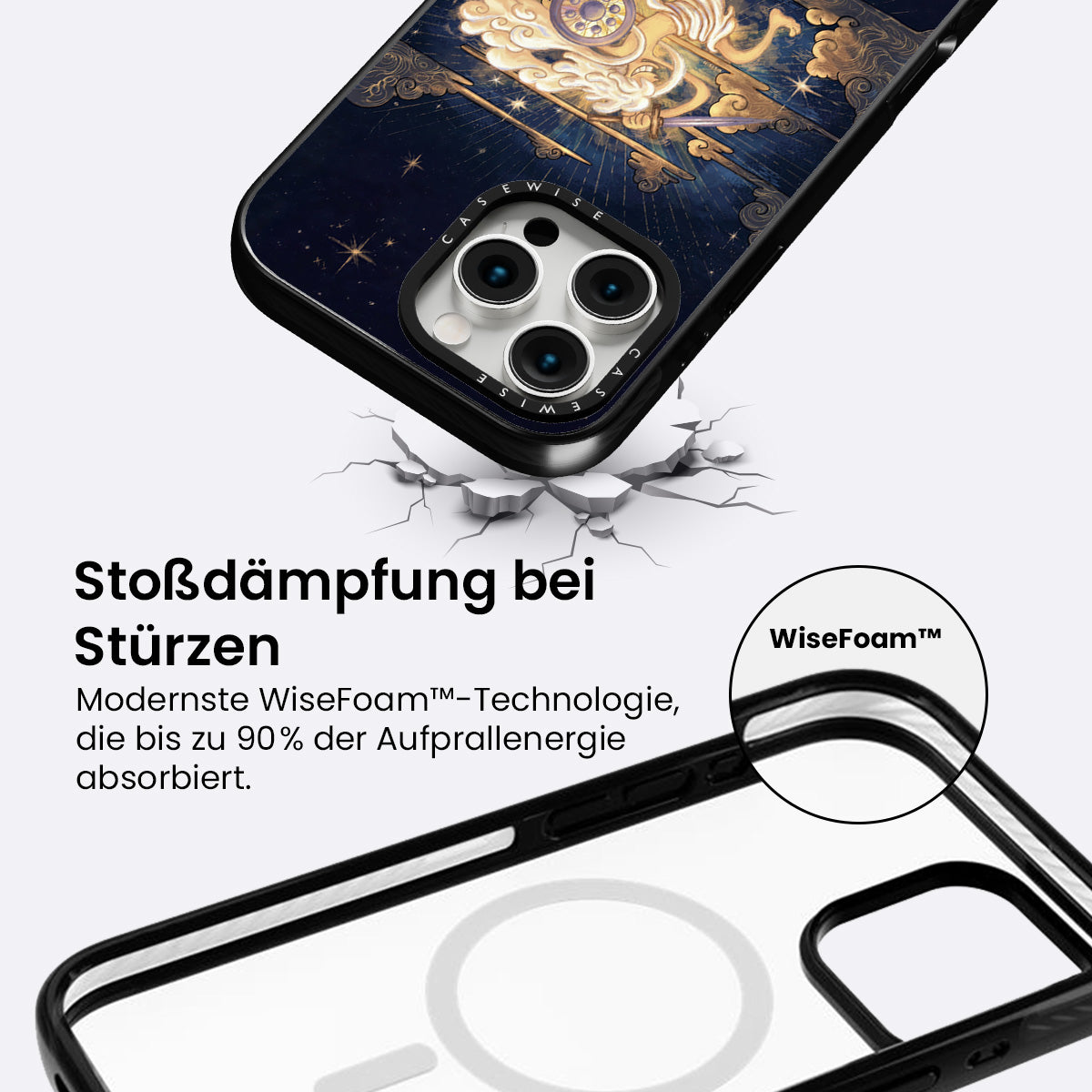 CASEWISE
CASEWISE

Stoßdämpfung bei Stürzen

Modernste WiseFoam™-Technologie, die bis zu 90% der Aufprallenergie absorbiert.

WiseFoam™