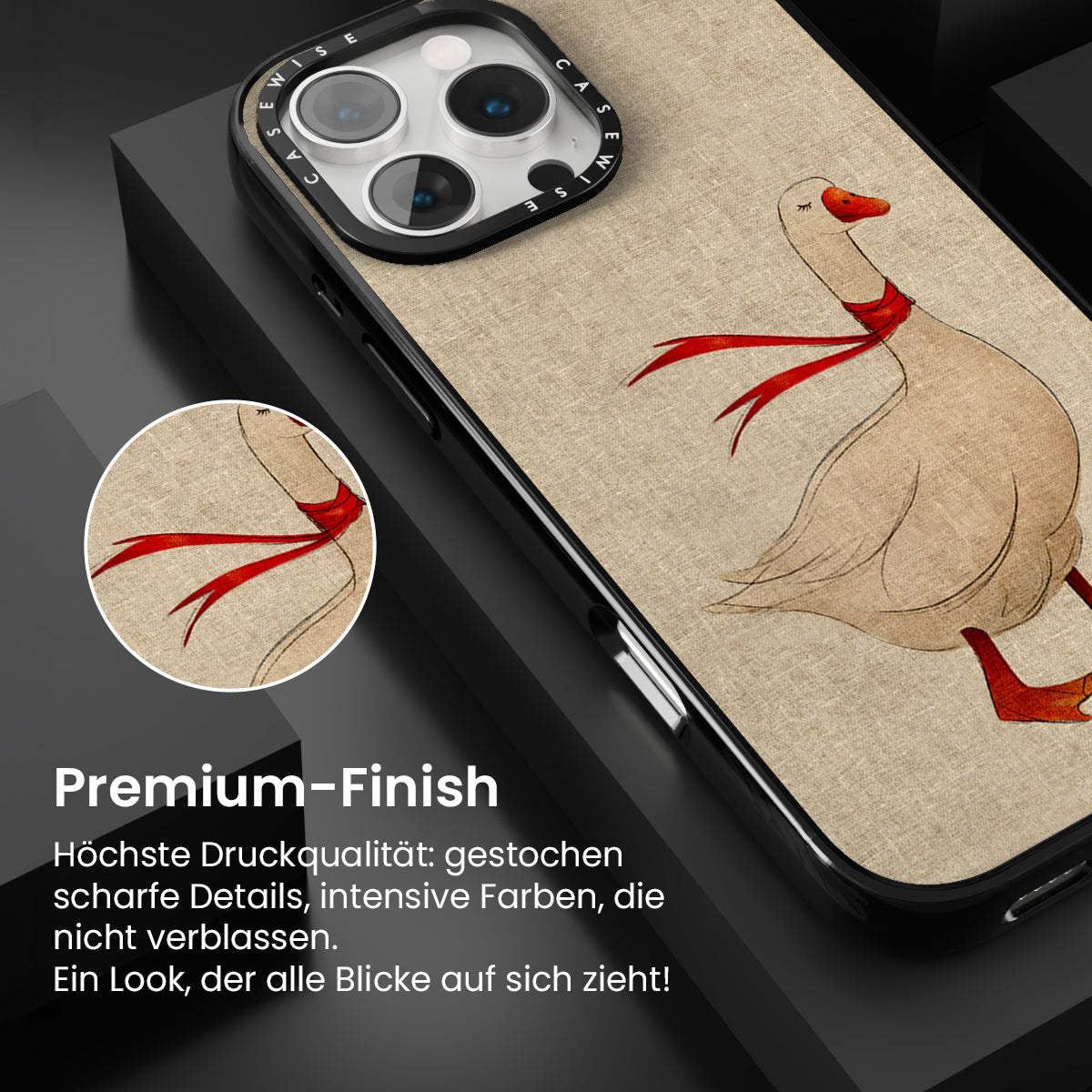 CASEWISE CASEWISE

Premium-Finish

Höchste Druckqualität: gestochen scharfe Details, intensive Farben, die nicht verblassen.
Ein Look, der alle Blicke auf sich zieht!