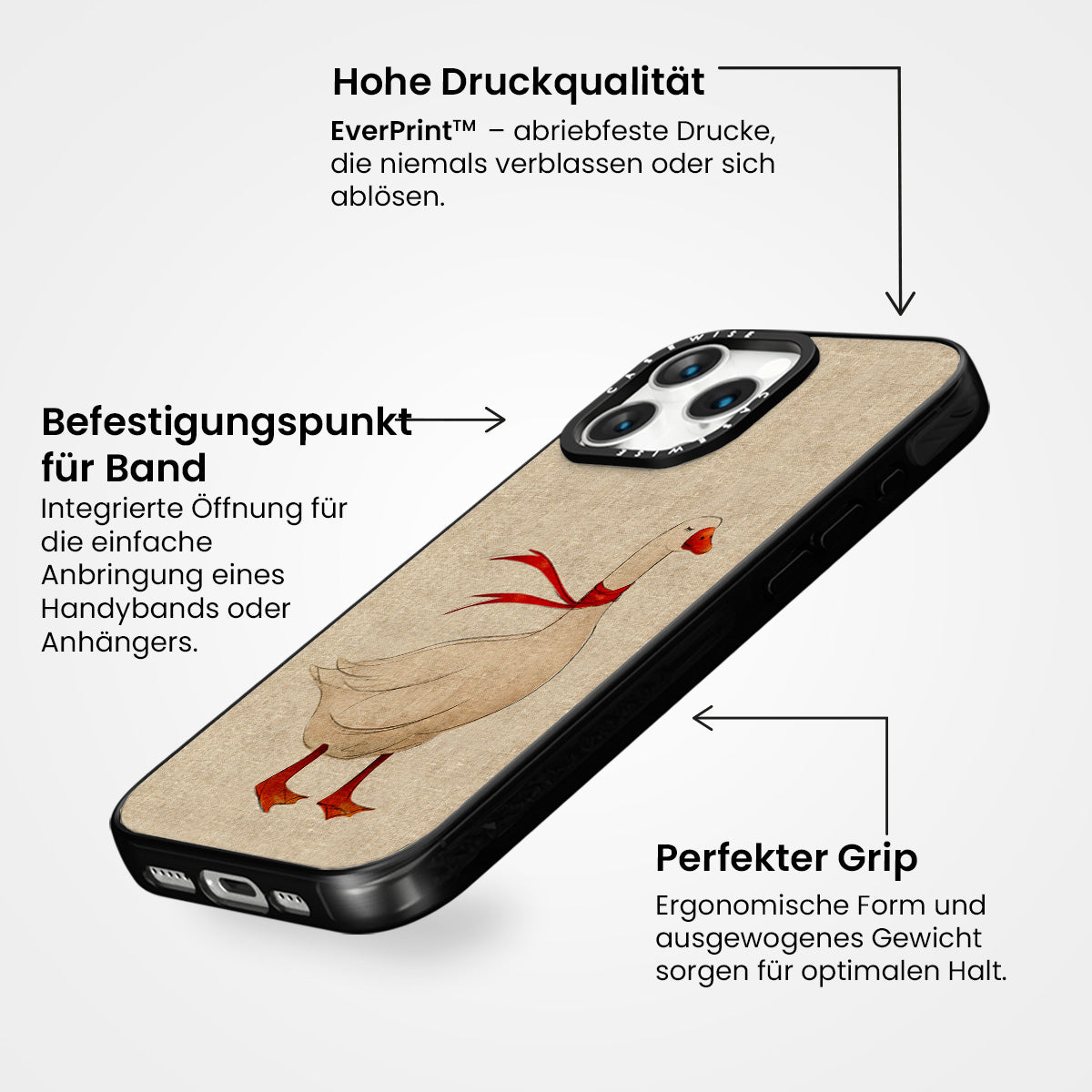 Hohe Druckqualität

EverPrint™ – abriebfeste Drucke, die niemals verblassen oder sich ablösen.

Befestigungspunkt für Band

Integrierte Öffnung für die einfache Anbringung eines Handybands oder Anhängers.

CASEWISE

CASEWISE

Perfekter Grip

Ergonomische Form und ausgewogenes Gewicht sorgen für optimalen Halt.