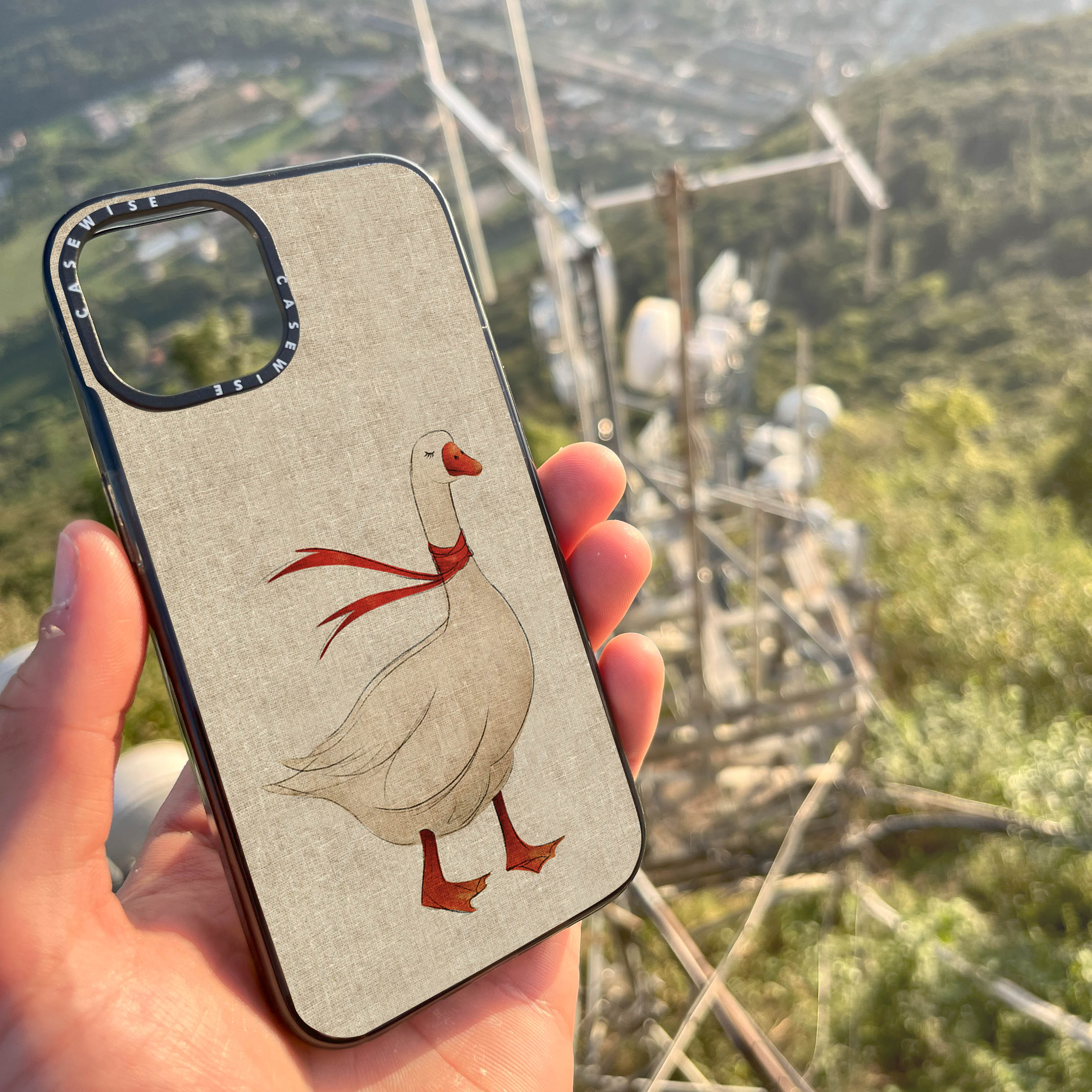 CASEWISE CASEWISE