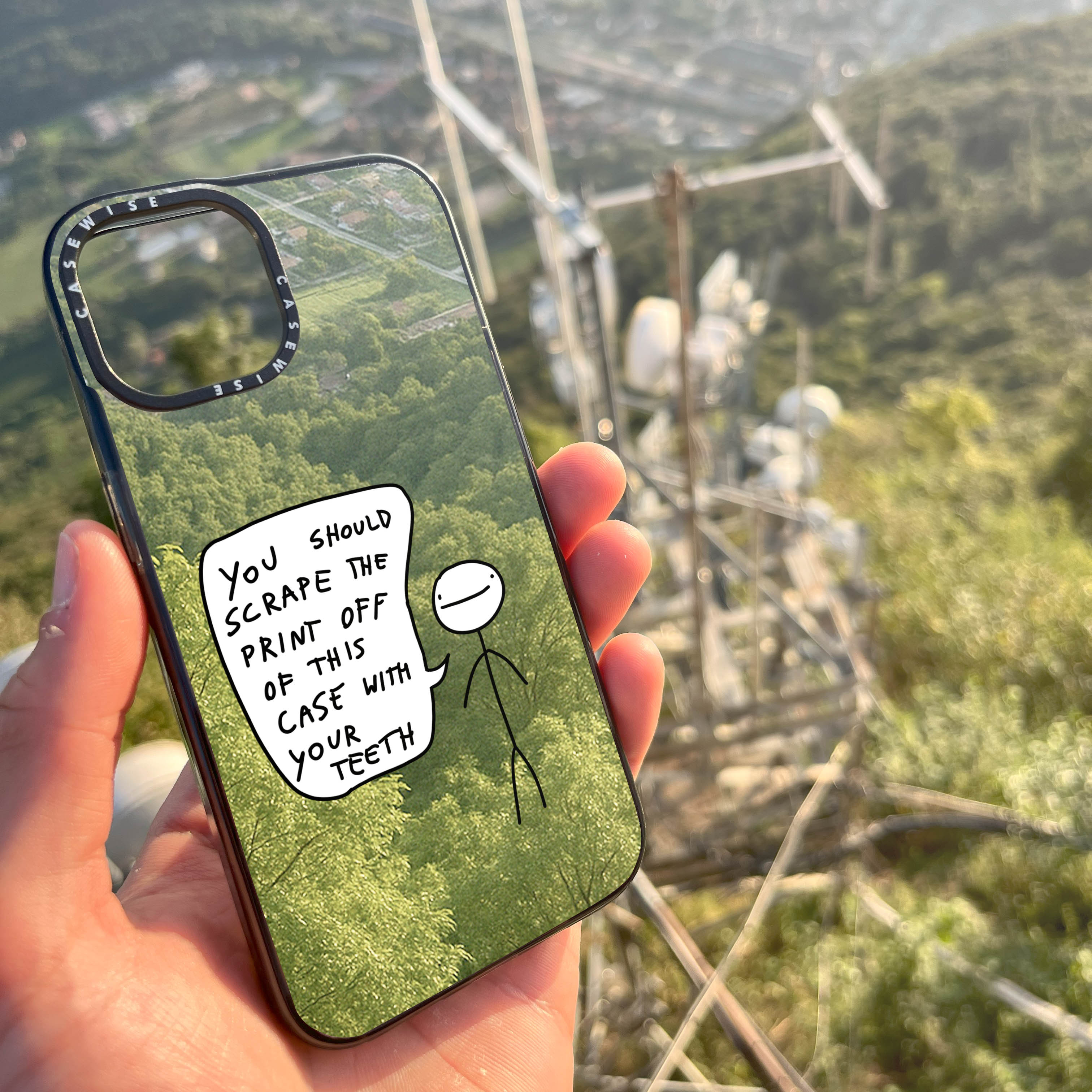 CASEWISE CASEWISE

YOU SHOULD SCRAPE THE PRINT OFF OF THIS CASE WITH YOUR TEETH