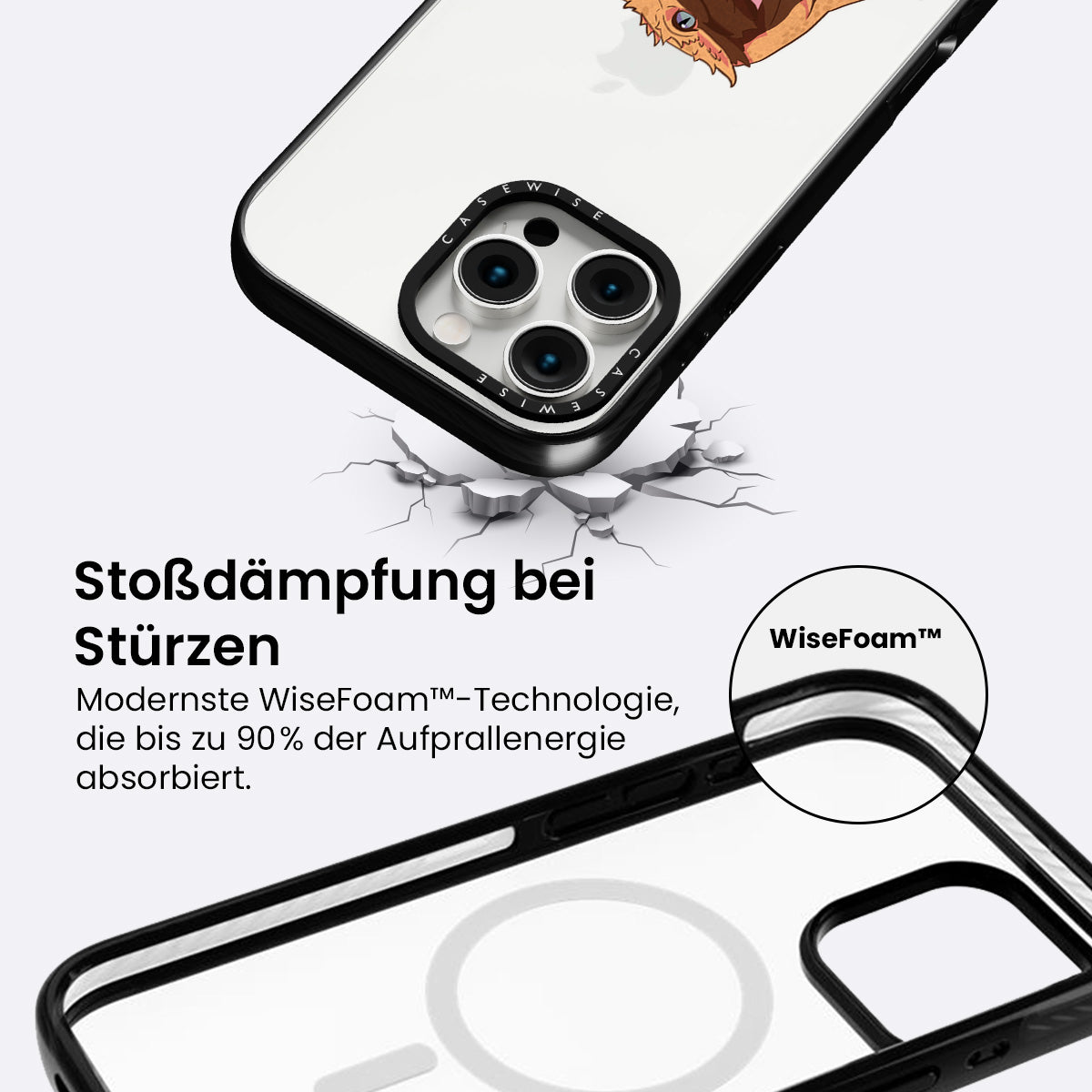 CASEWISE CASEWISE

Stoßdämpfung bei Stürzen

Modernste WiseFoam™-Technologie, die bis zu 90% der Aufprallenergie absorbiert.

WiseFoam™