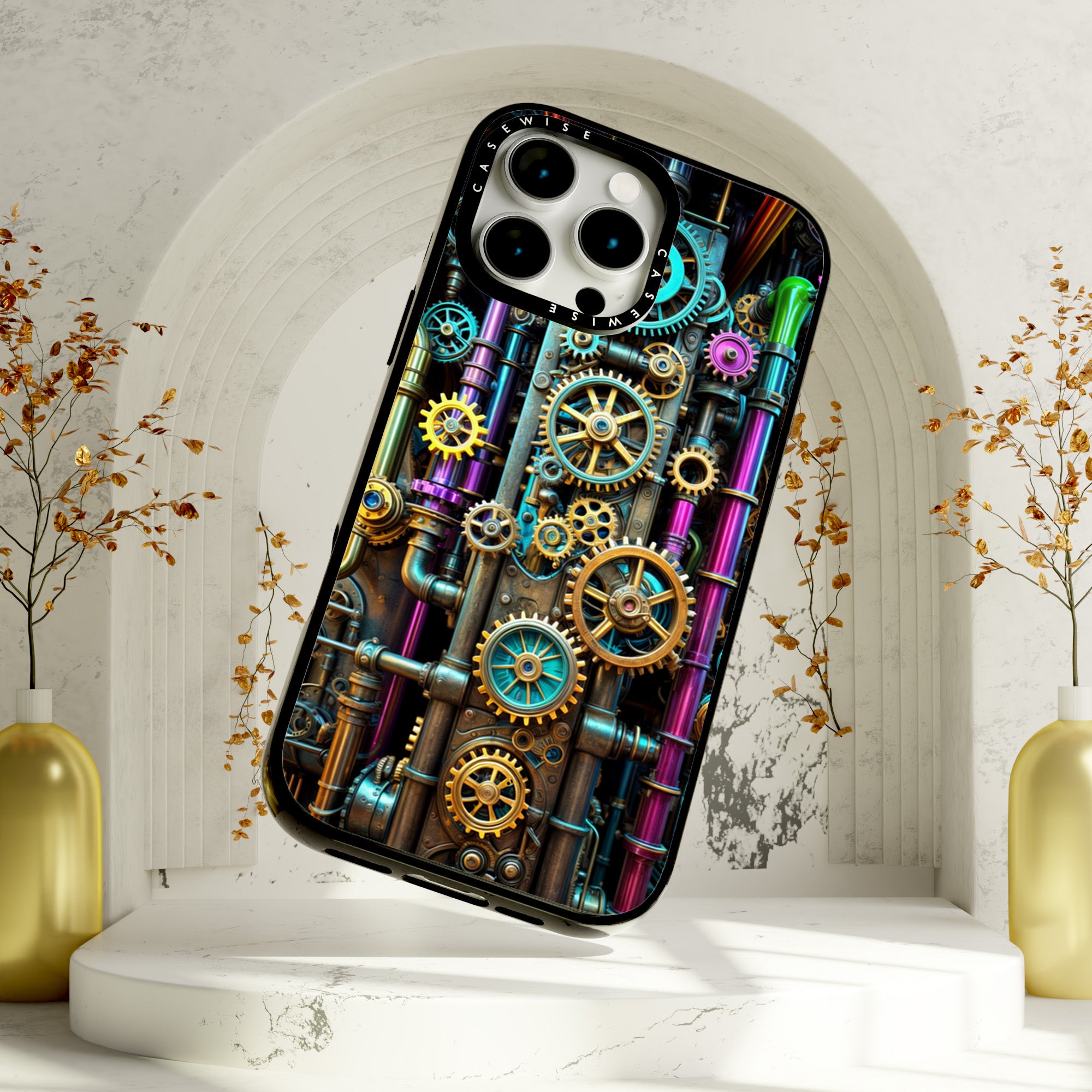 CASEWISE
CASEWISE