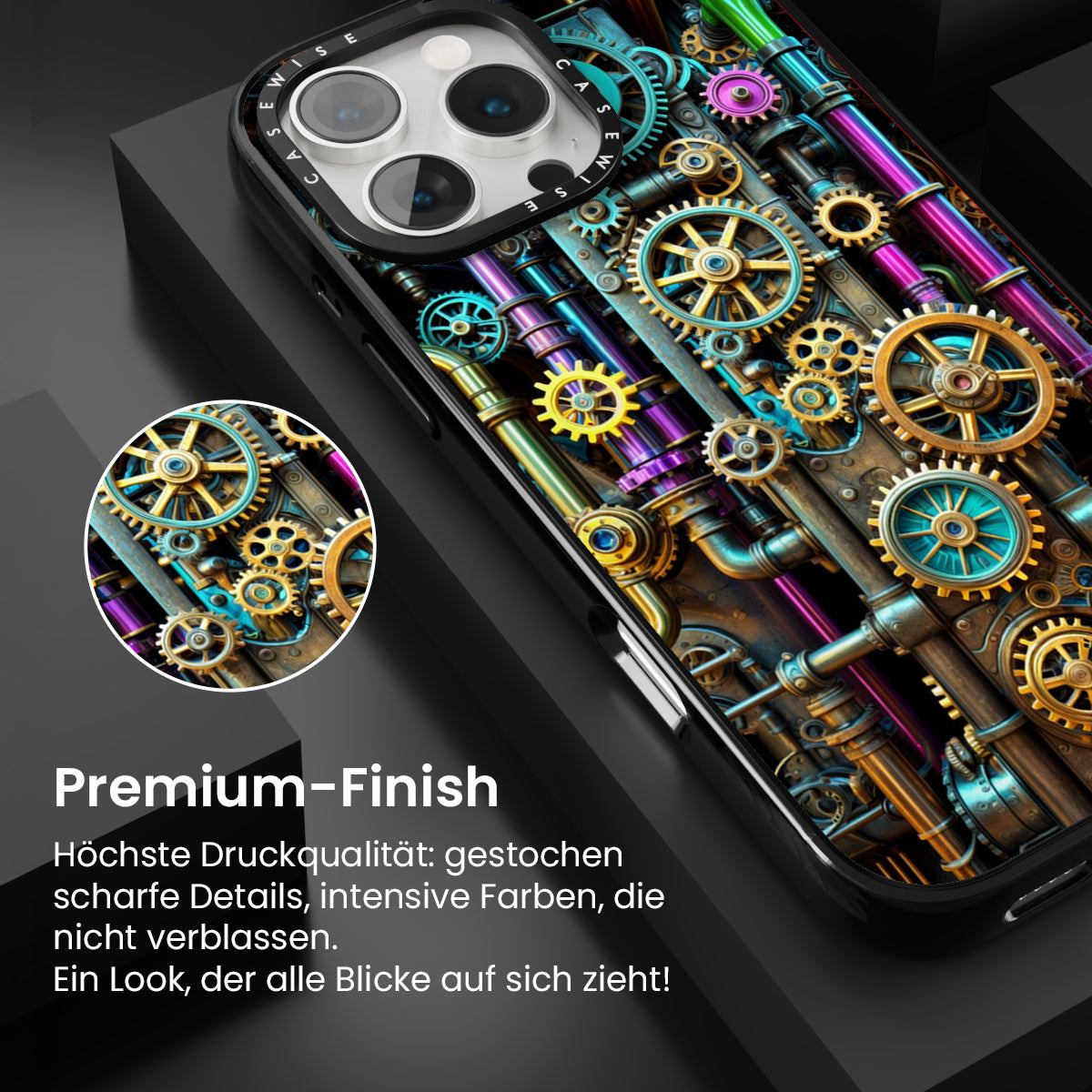 CASEWISE CASEWISE

Premium-Finish

Höchste Druckqualität: gestochen scharfe Details, intensive Farben, die nicht verblassen.
Ein Look, der alle Blicke auf sich zieht!