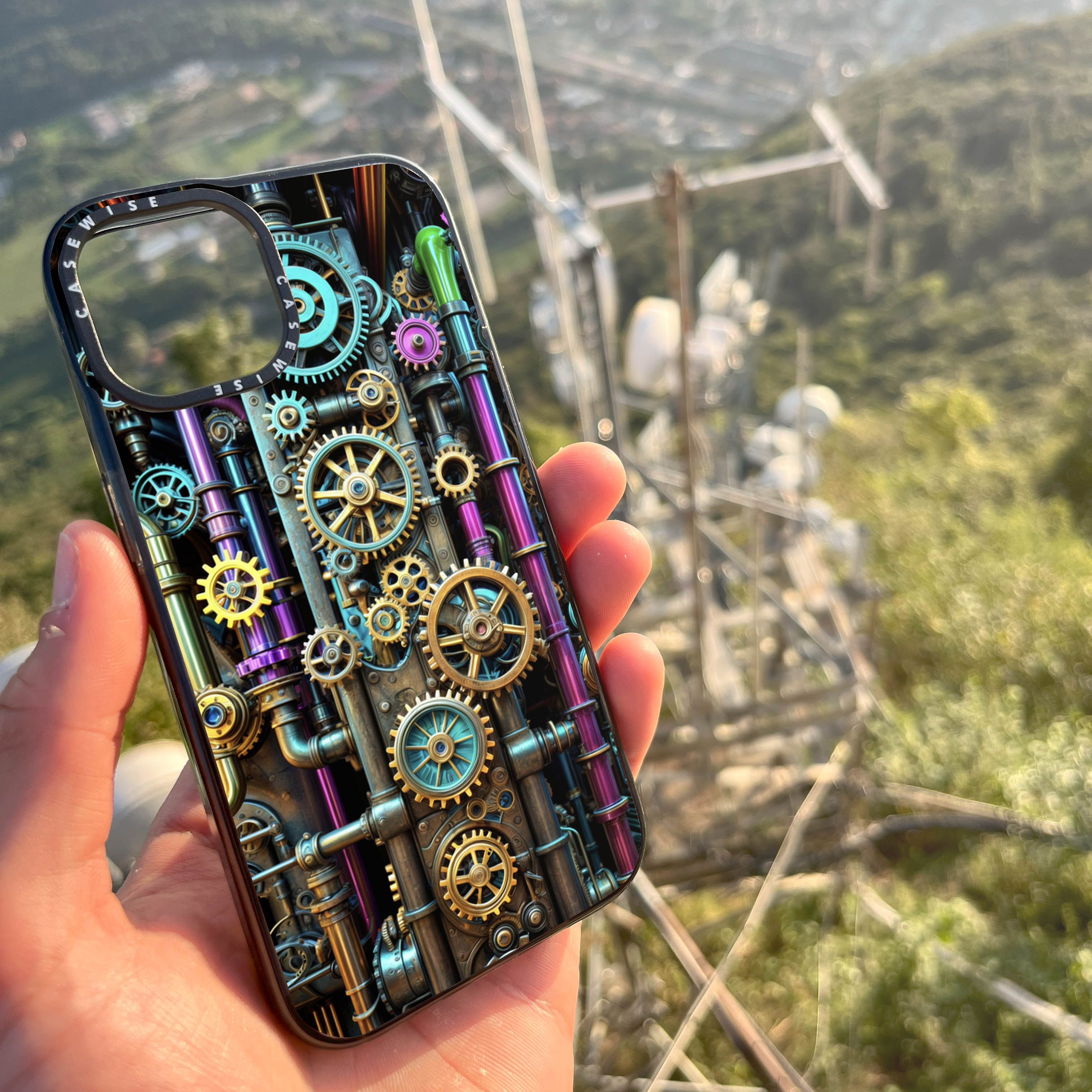 CASEWISE
CASEWISE