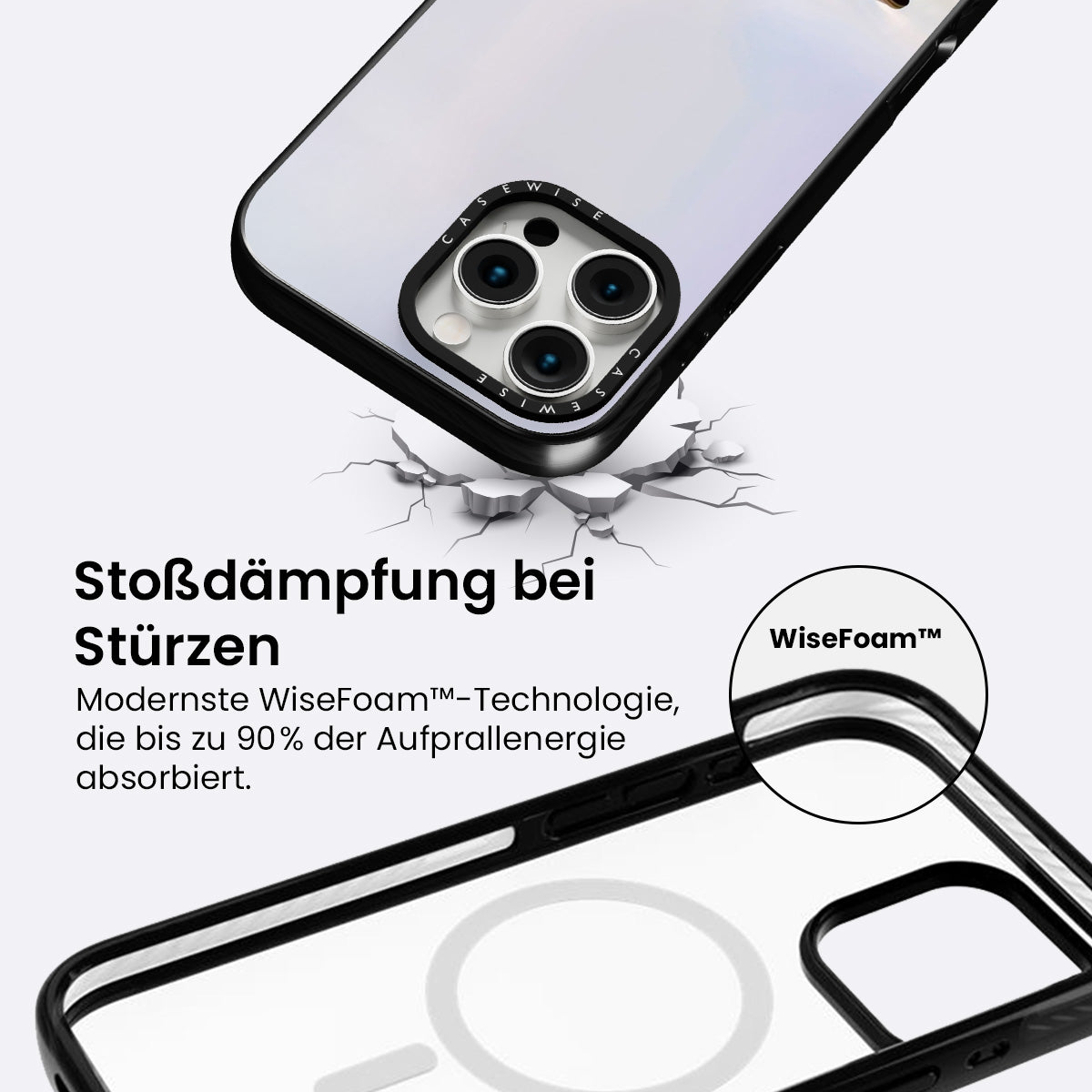 CASEWISE
CASEWISE

Stoßdämpfung bei Stürzen

Modernste WiseFoam™-Technologie, die bis zu 90% der Aufprallenergie absorbiert.

WiseFoam™