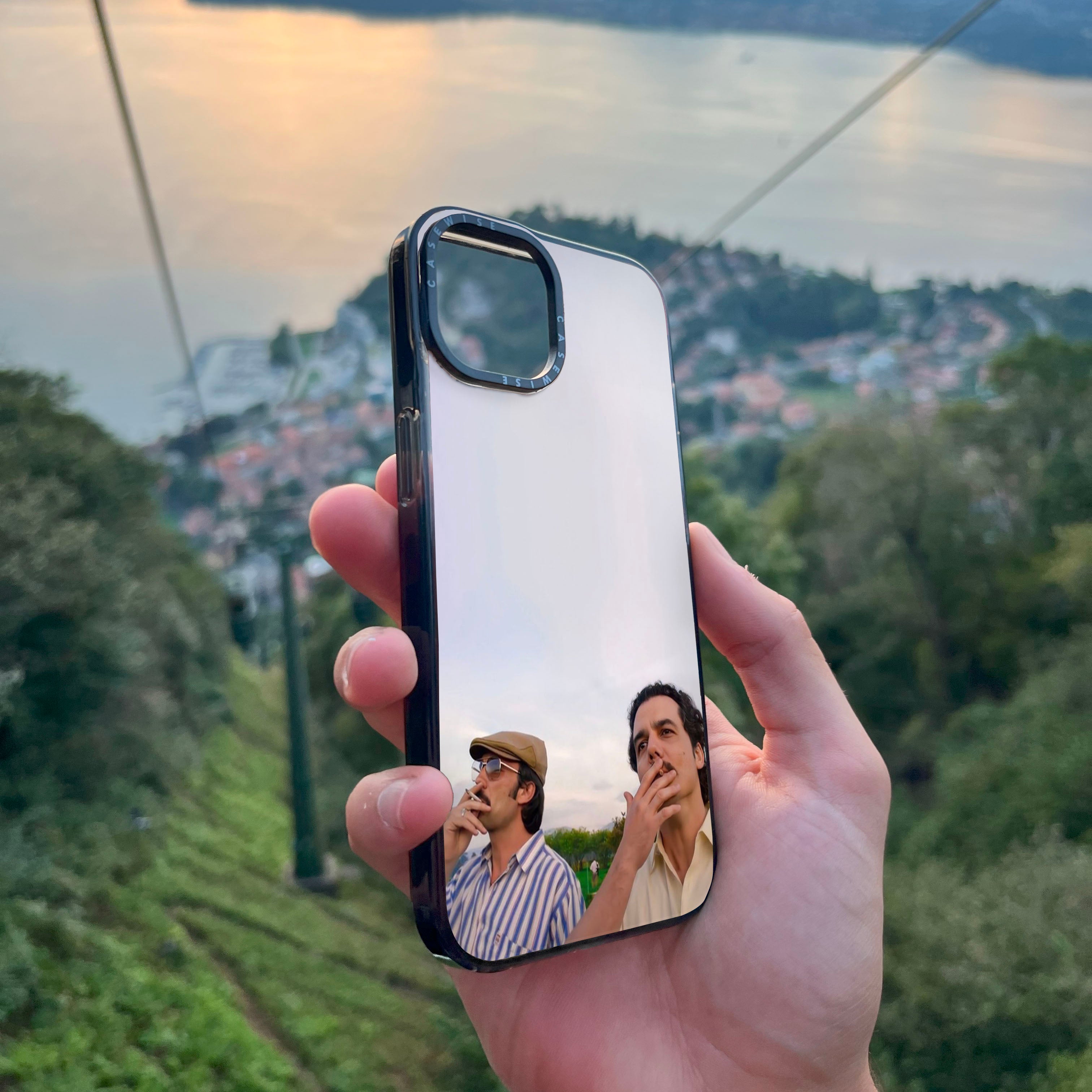 CASEWISE
CASEWISE