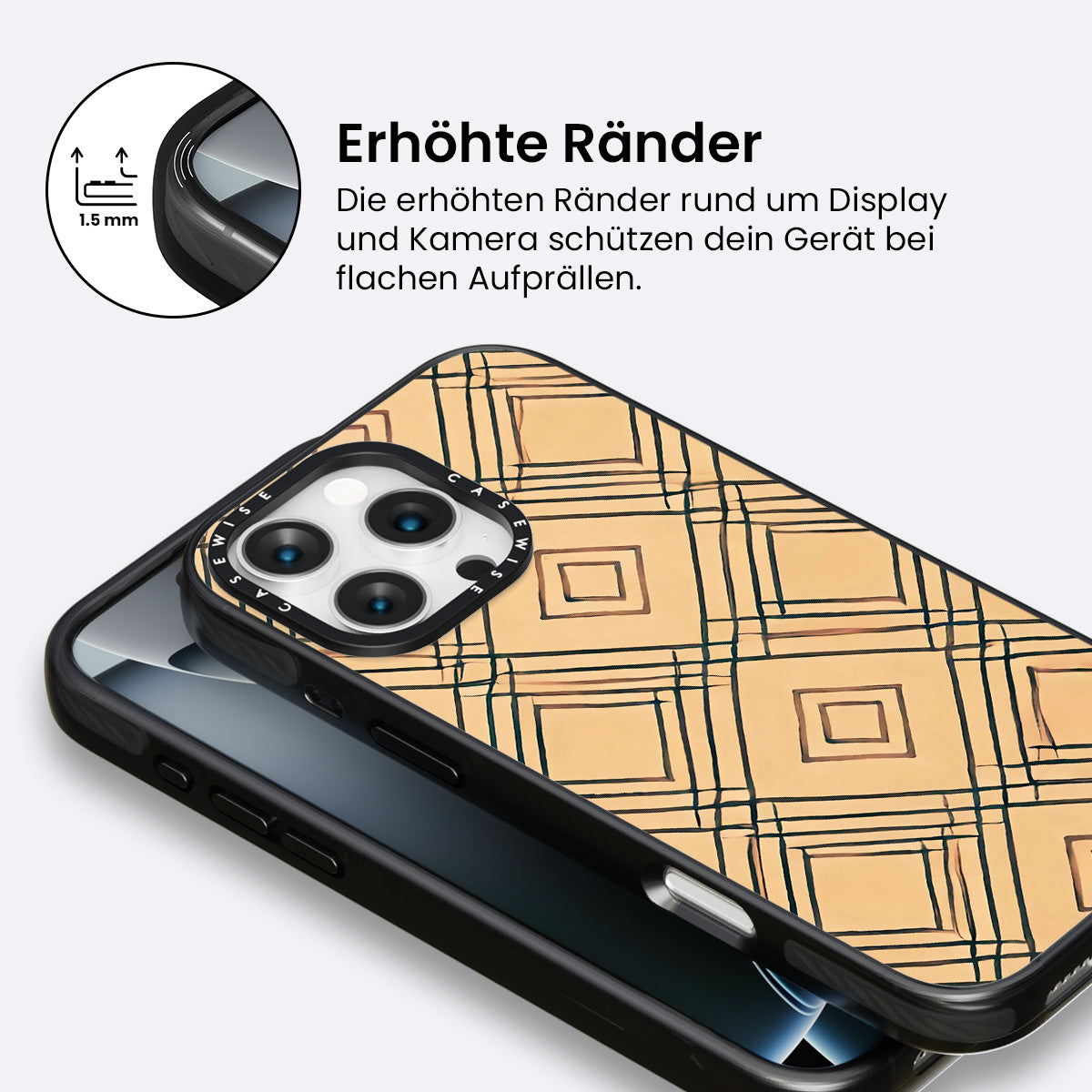 1.5 mm

Erhöhte Ränder

Die erhöhten Ränder rund um Display und Kamera schützen dein Gerät bei flachen Aufprällen.

CASEWISE CASEWISE