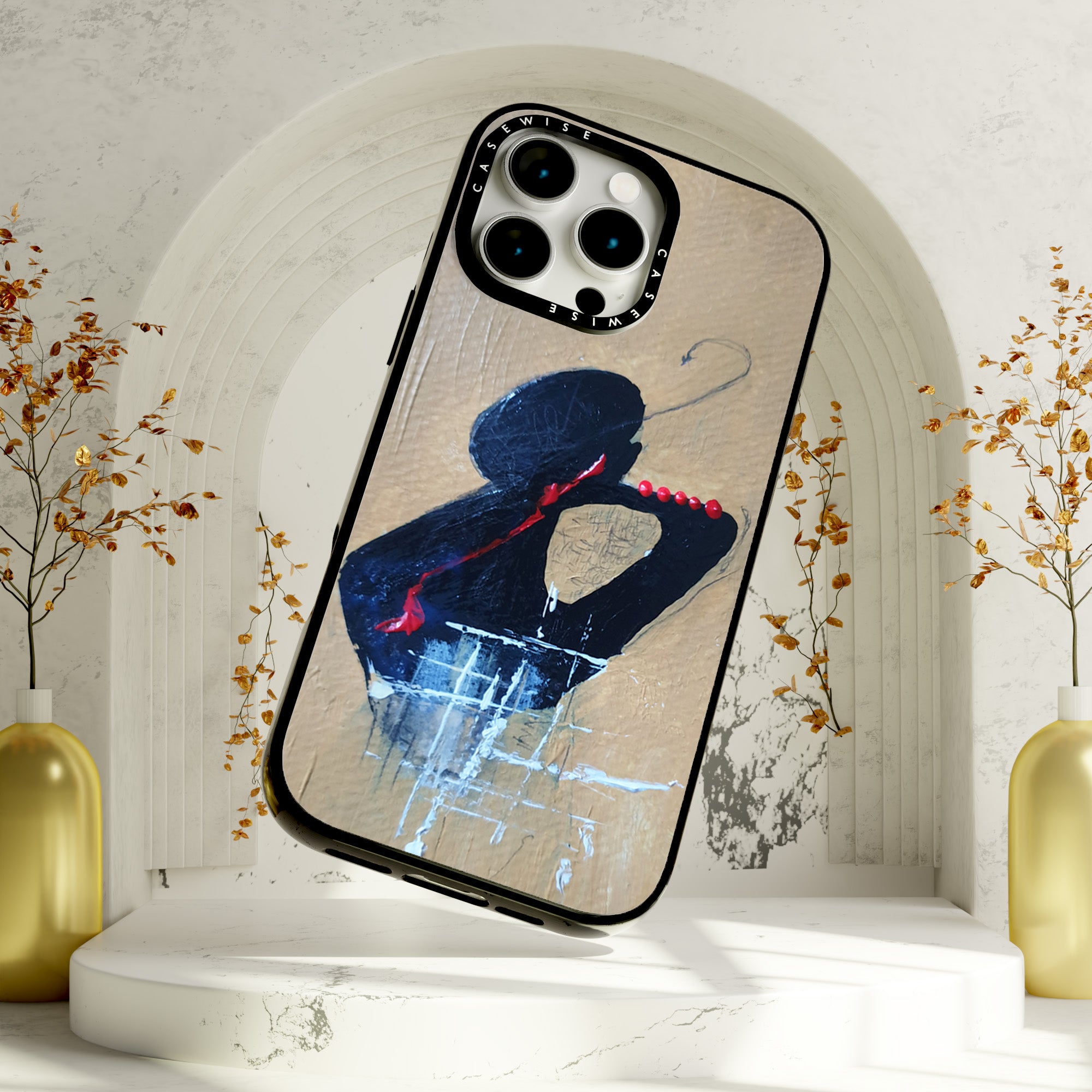 CASEWISE
CASEWISE