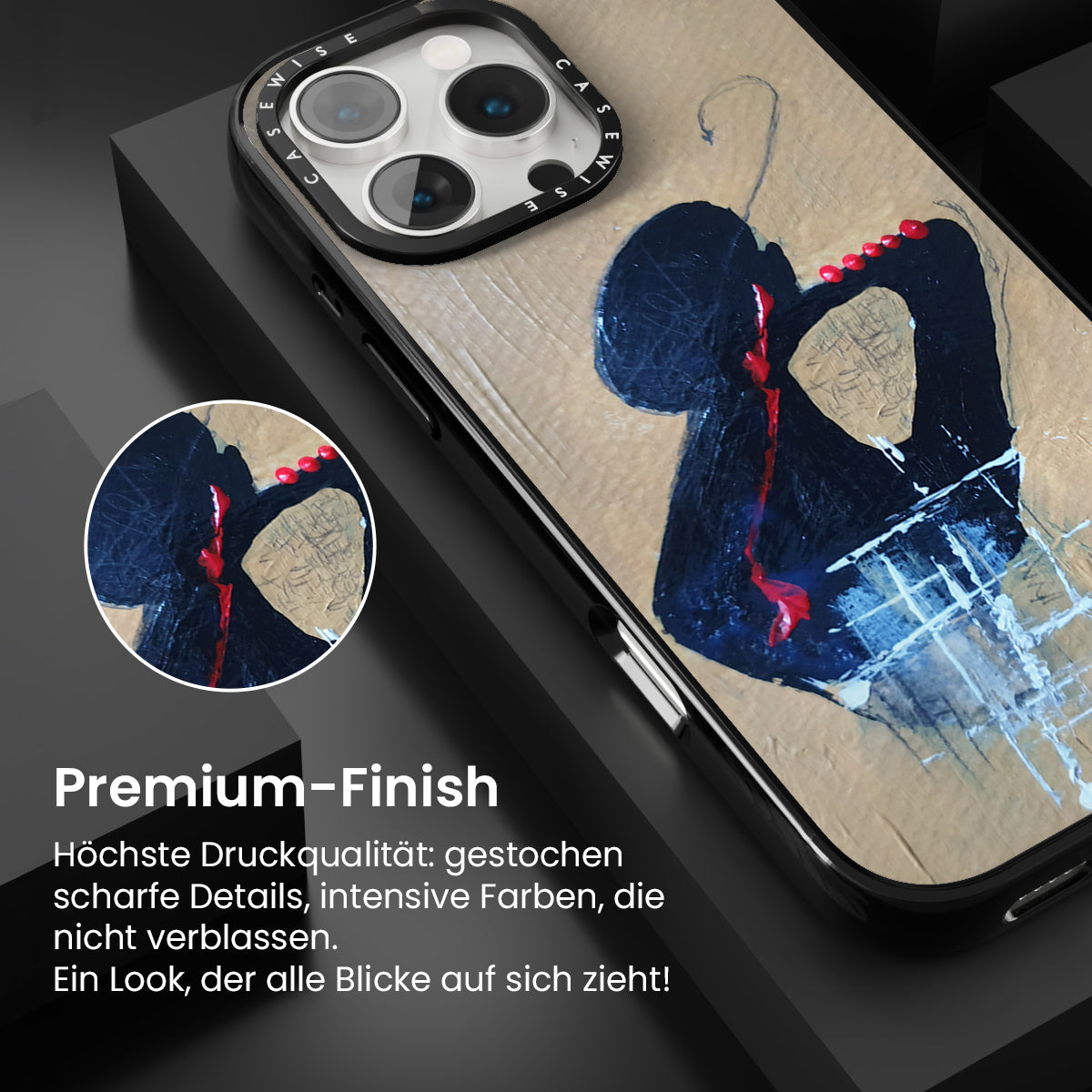 CASEWISE CASEWISE

Premium-Finish

Höchste Druckqualität: gestochen scharfe Details, intensive Farben, die nicht verblassen.
Ein Look, der alle Blicke auf sich zieht!