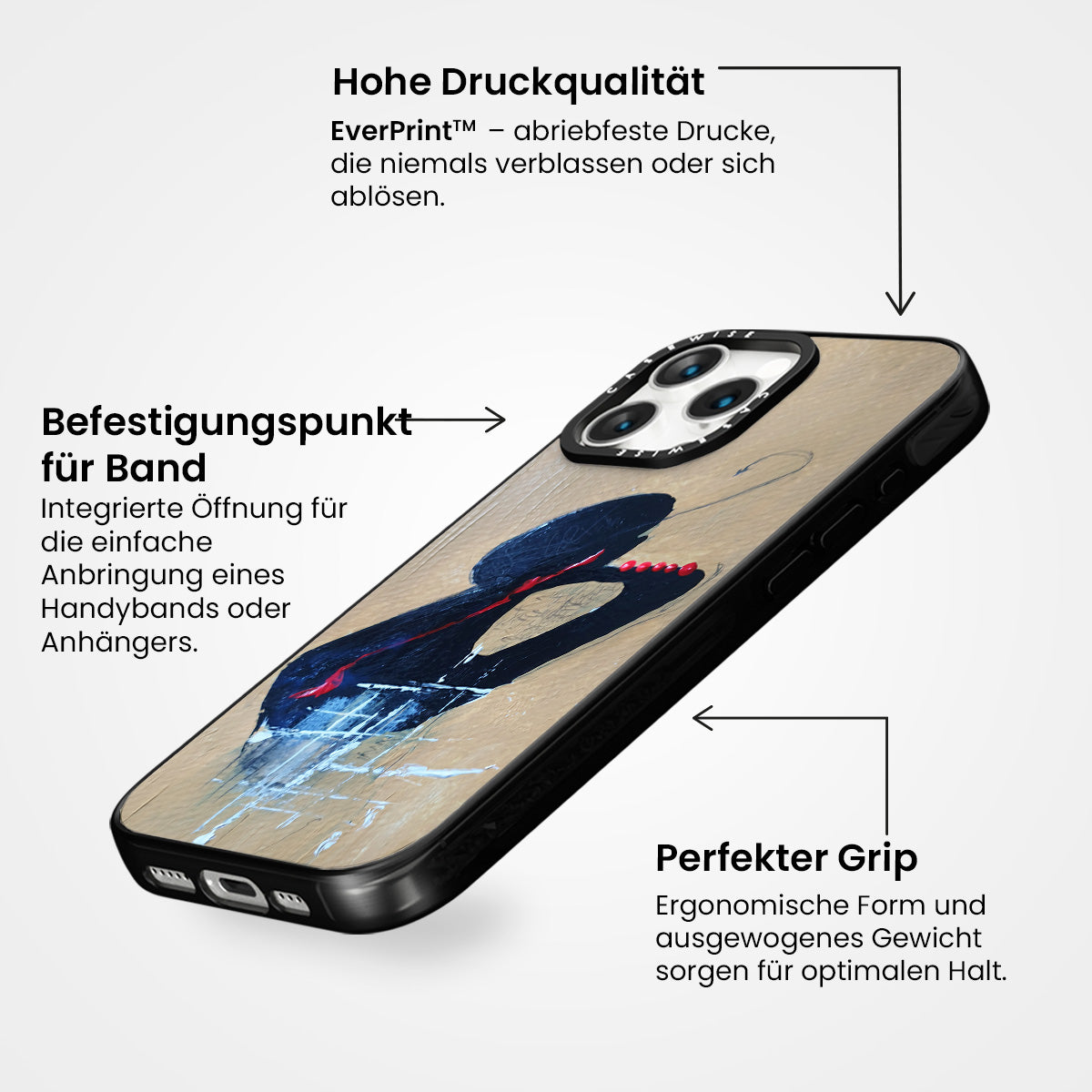 Hohe Druckqualität

EverPrint™ – abriebfeste Drucke, die niemals verblassen oder sich ablösen.

Befestigungspunkt für Band

Integrierte Öffnung für die einfache Anbringung eines Handybands oder Anhängers.

CASEWISE

CASEWISE

Perfekter Grip

Ergonomische Form und ausgewogenes Gewicht sorgen für optimalen Halt.