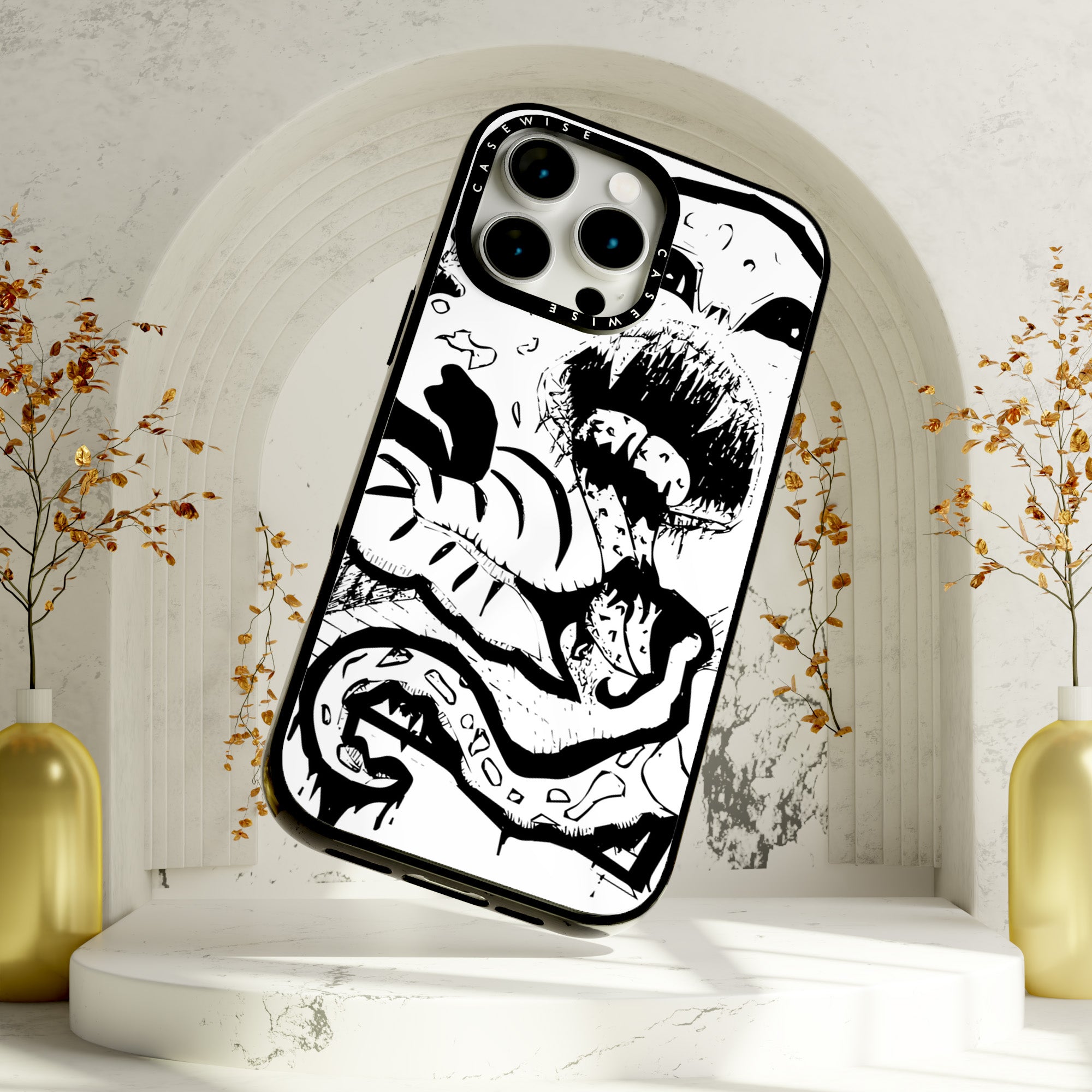 CASEWISE CASEWISE