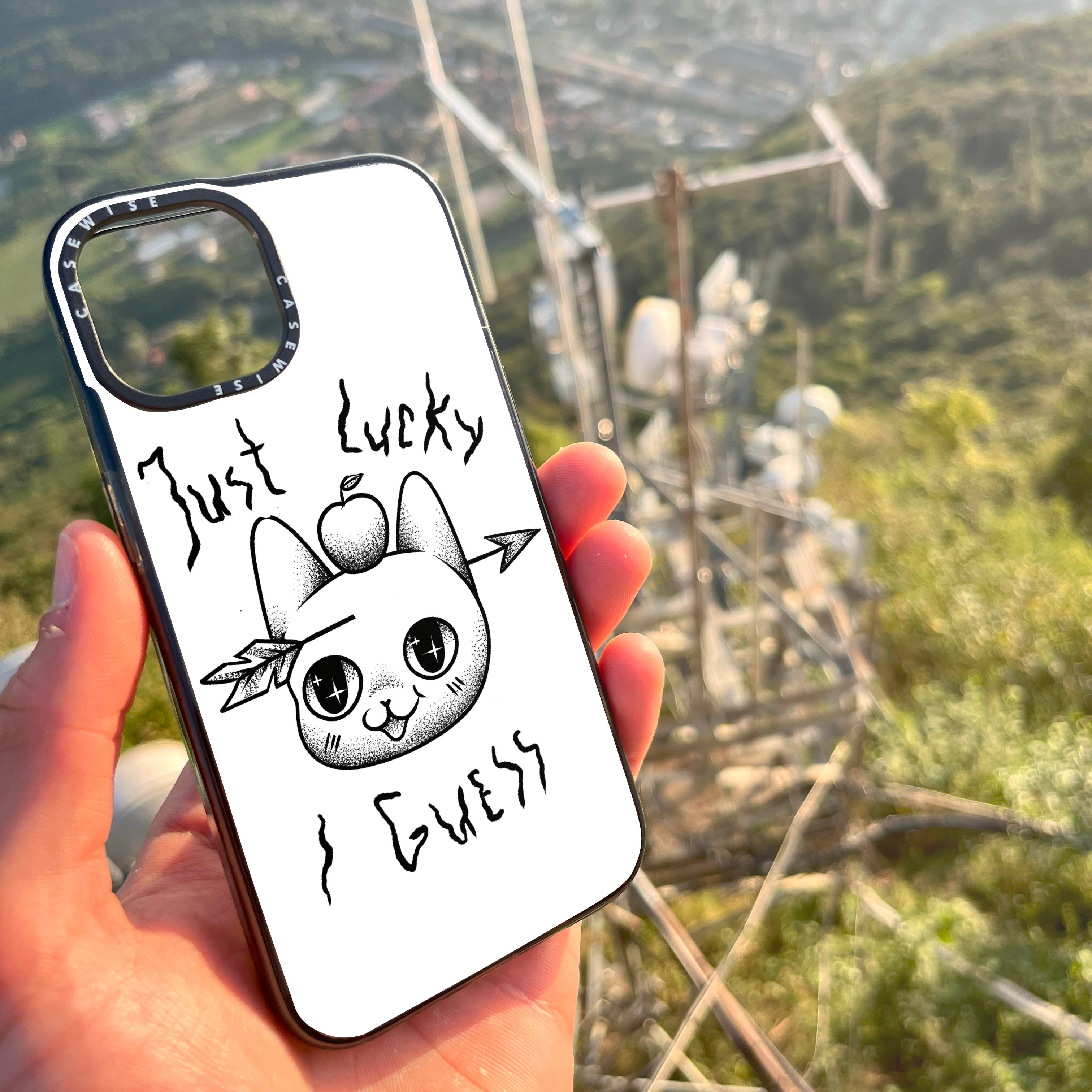 CASEWISE CASEWISE

Just Lucky

I Guess