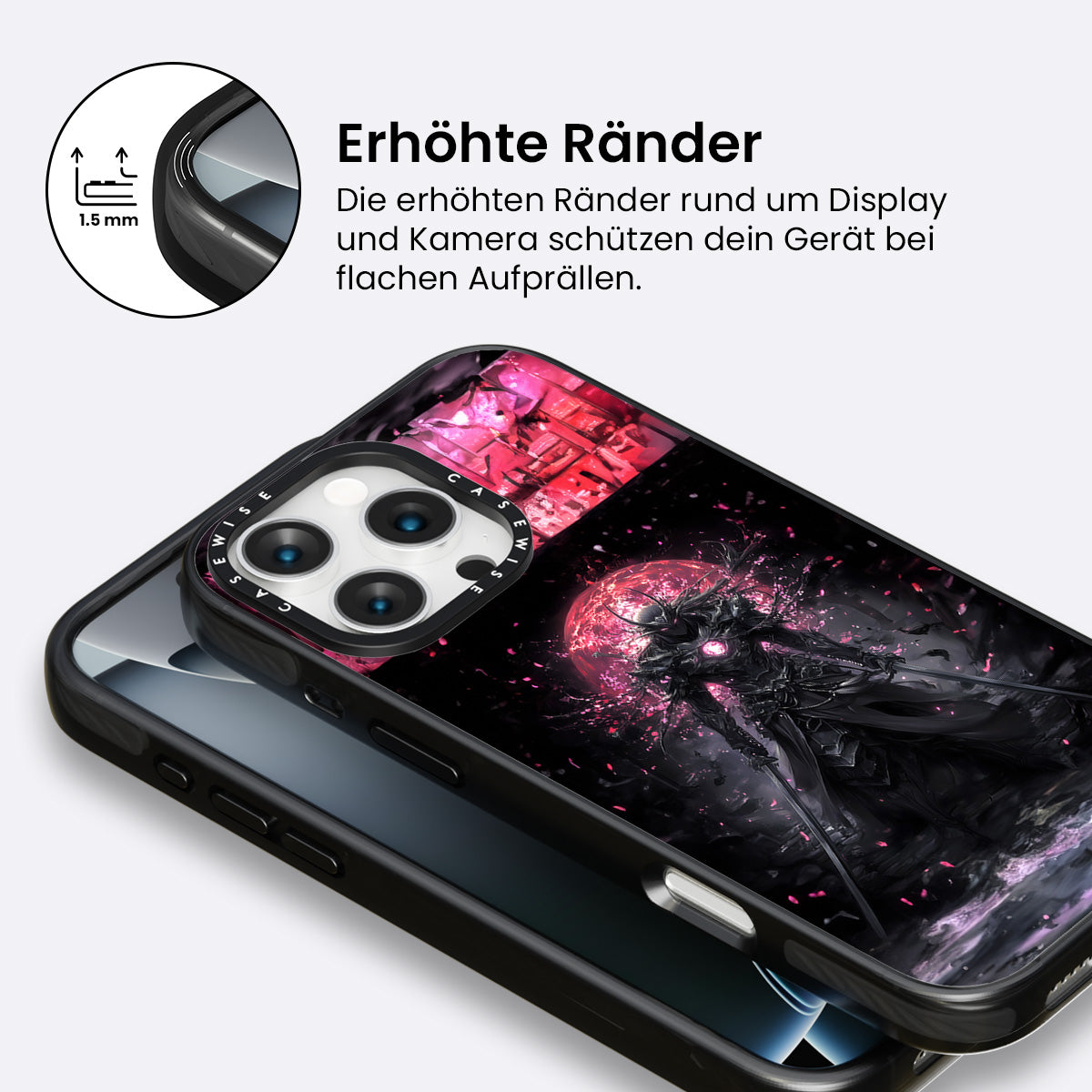 1.5 mm

Erhöhte Ränder

Die erhöhten Ränder rund um Display und Kamera schützen dein Gerät bei flachen Aufprällen.

CASEWISE CASEWISE