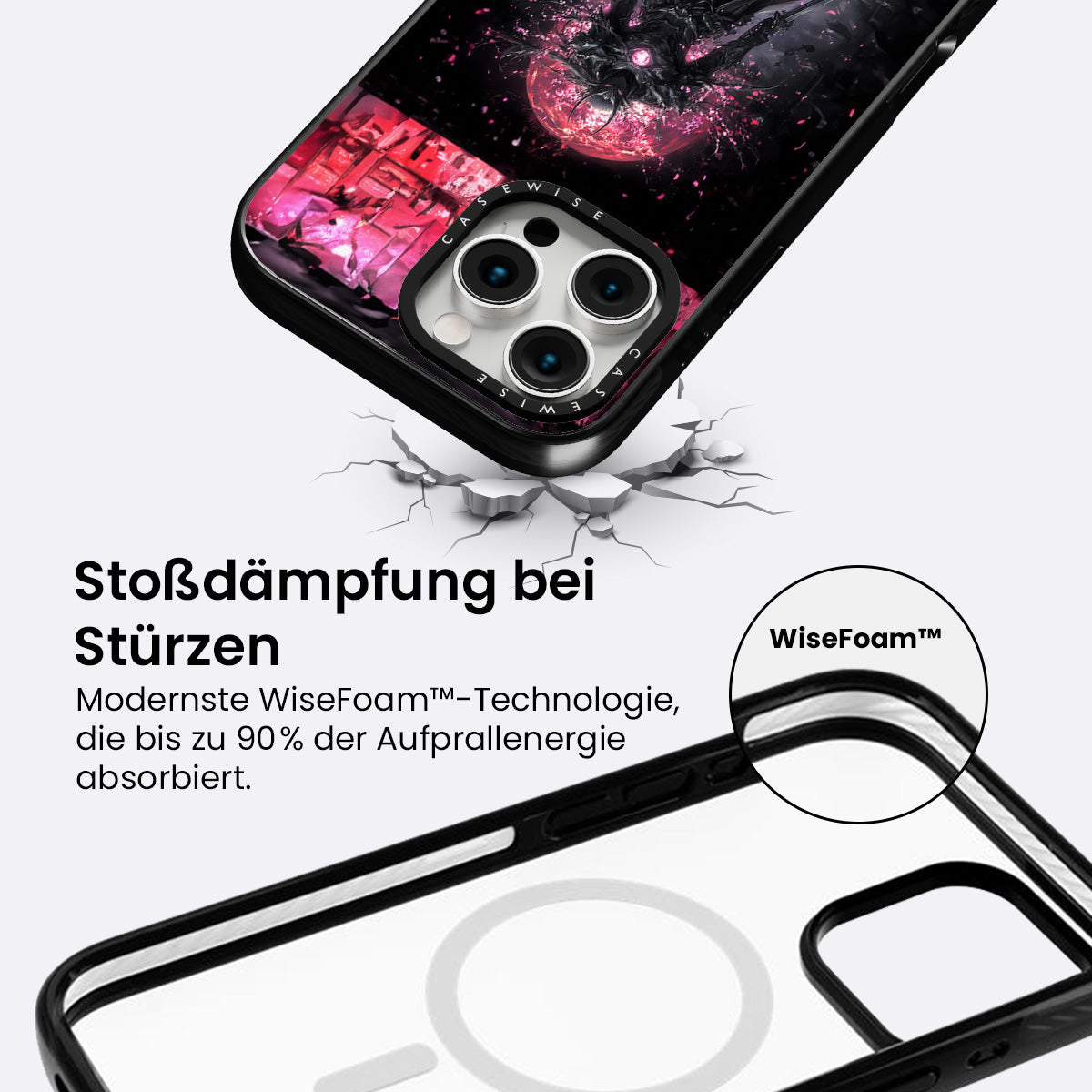 CASEWISE

CASEWISE

Stoßdämpfung bei Stürzen

Modernste WiseFoam™-Technologie, die bis zu 90% der Aufprallenergie absorbiert.

WiseFoam™