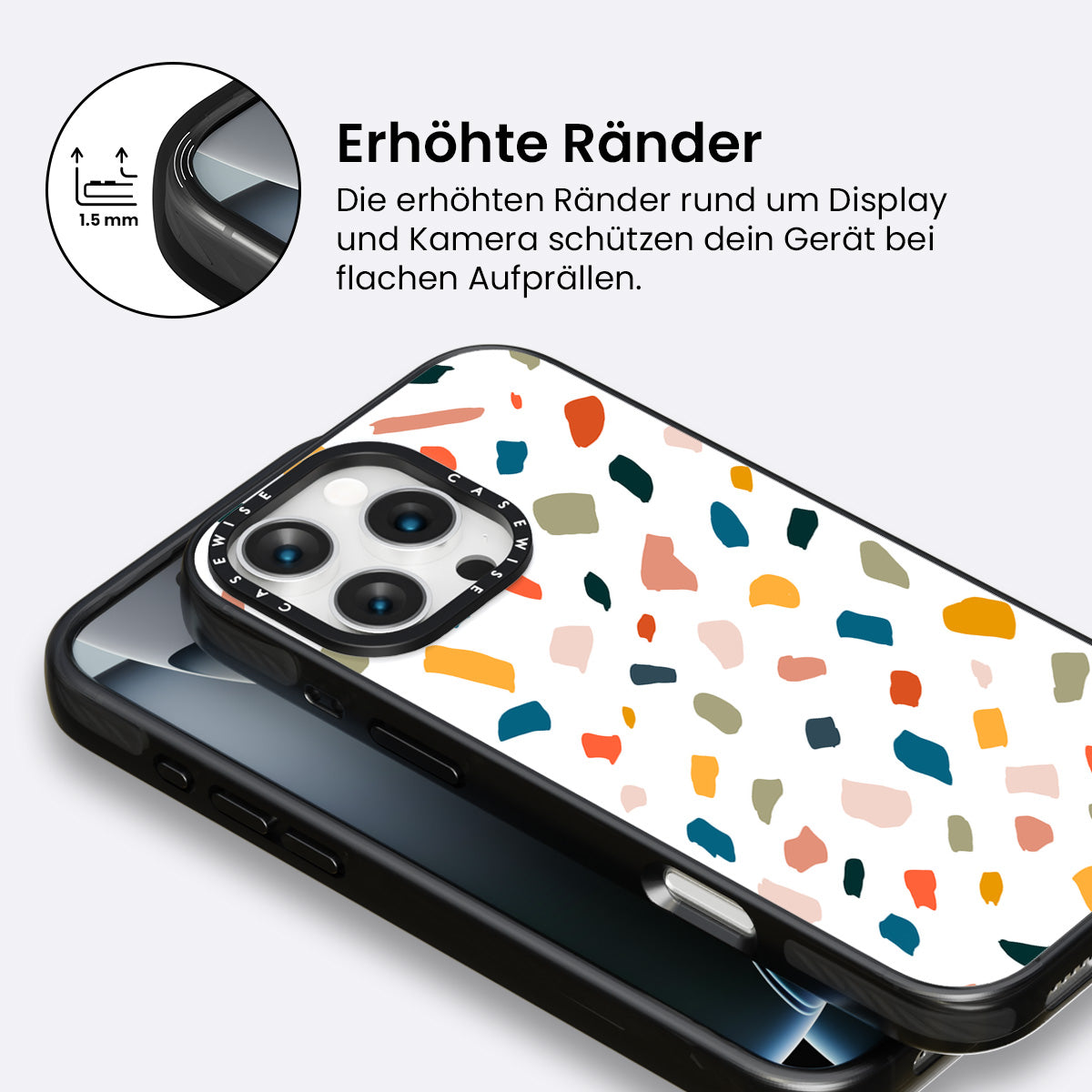 1.5 mm

Erhöhte Ränder

Die erhöhten Ränder rund um Display und Kamera schützen dein Gerät bei flachen Aufprällen.

CASEWISE CASEWISE