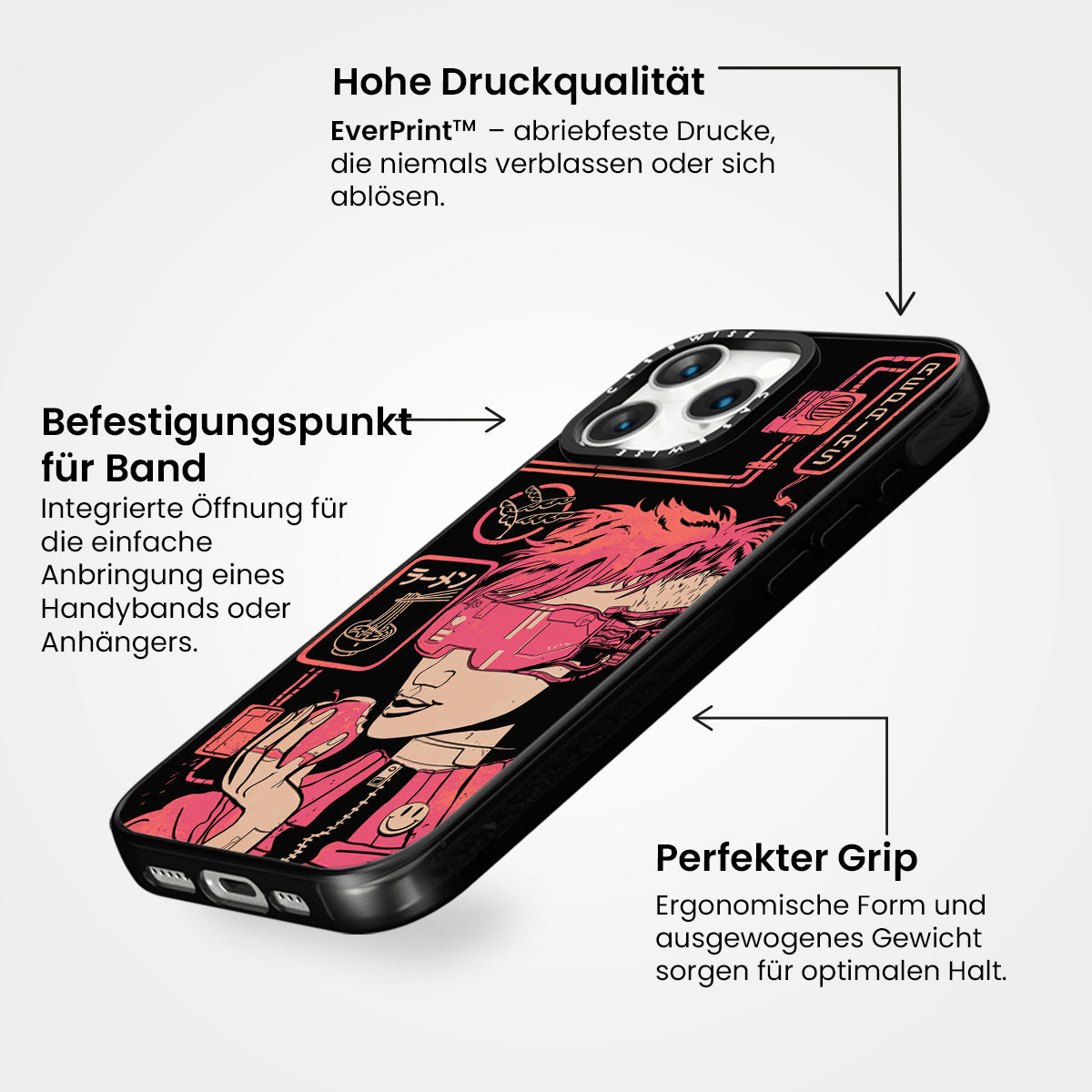 Hohe Druckqualität

EverPrint™ – abriebfeste Drucke, die niemals verblassen oder sich ablösen.

Befestigungspunkt für Band

Integrierte Öffnung für die einfache Anbringung eines Handybands oder Anhängers.

CASEWISE

CASEWISE

REPAIRS

ラーメン

Perfekter Grip

Ergonomische Form und ausgewogenes Gewicht sorgen für optimalen Halt.