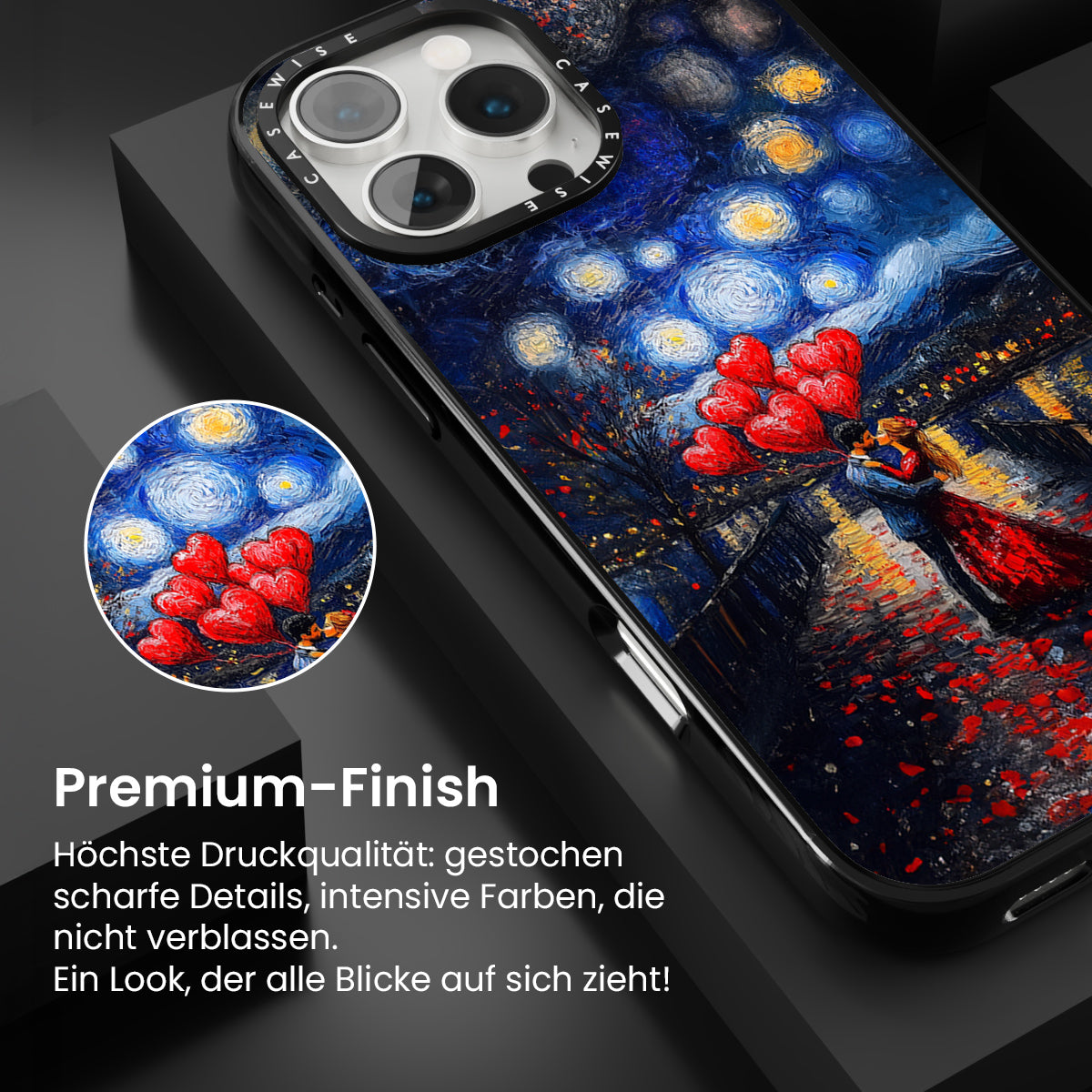 CASEWISE CASEWISE

Premium-Finish

Höchste Druckqualität: gestochen scharfe Details, intensive Farben, die nicht verblassen.
Ein Look, der alle Blicke auf sich zieht!