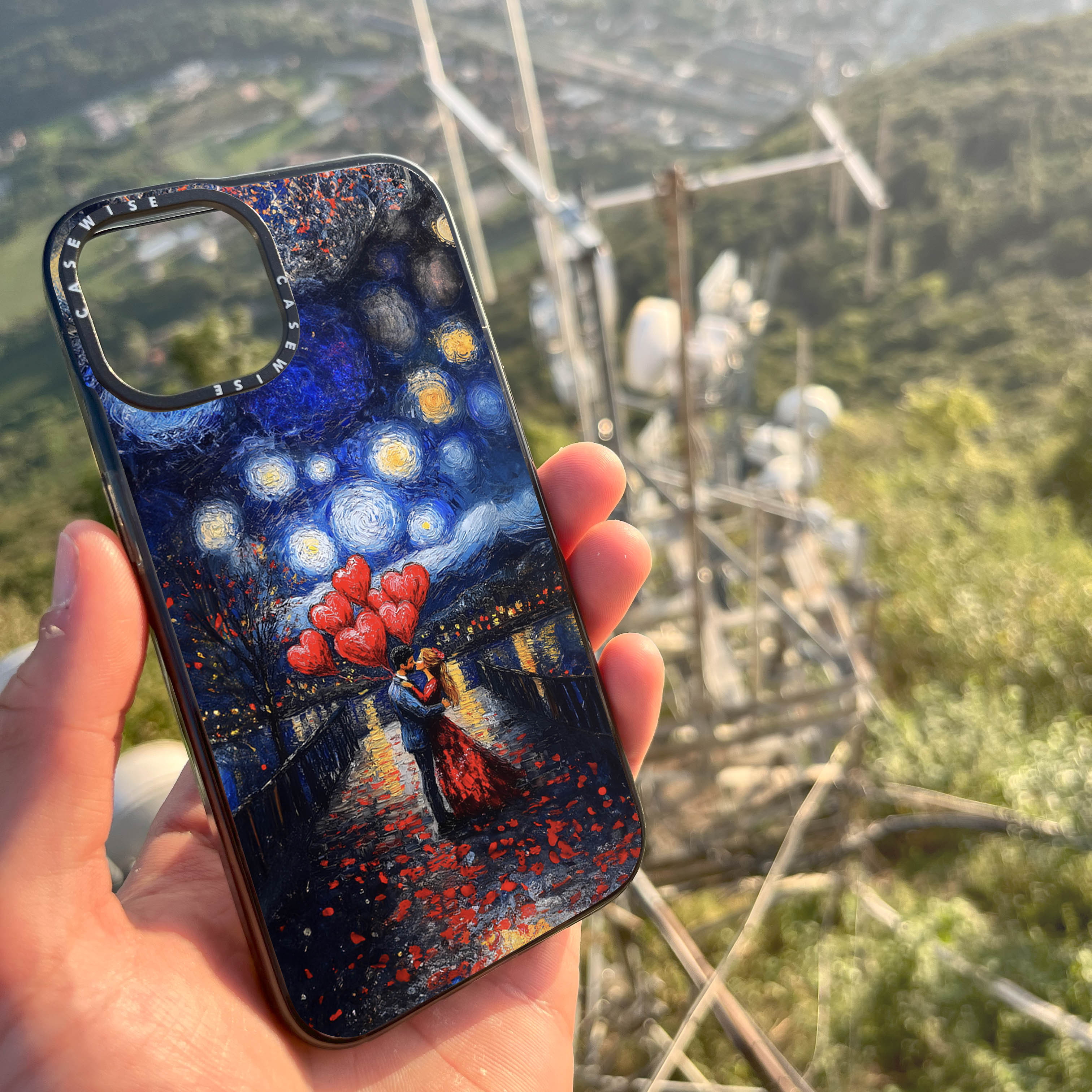 CASEWISE CASEWISE