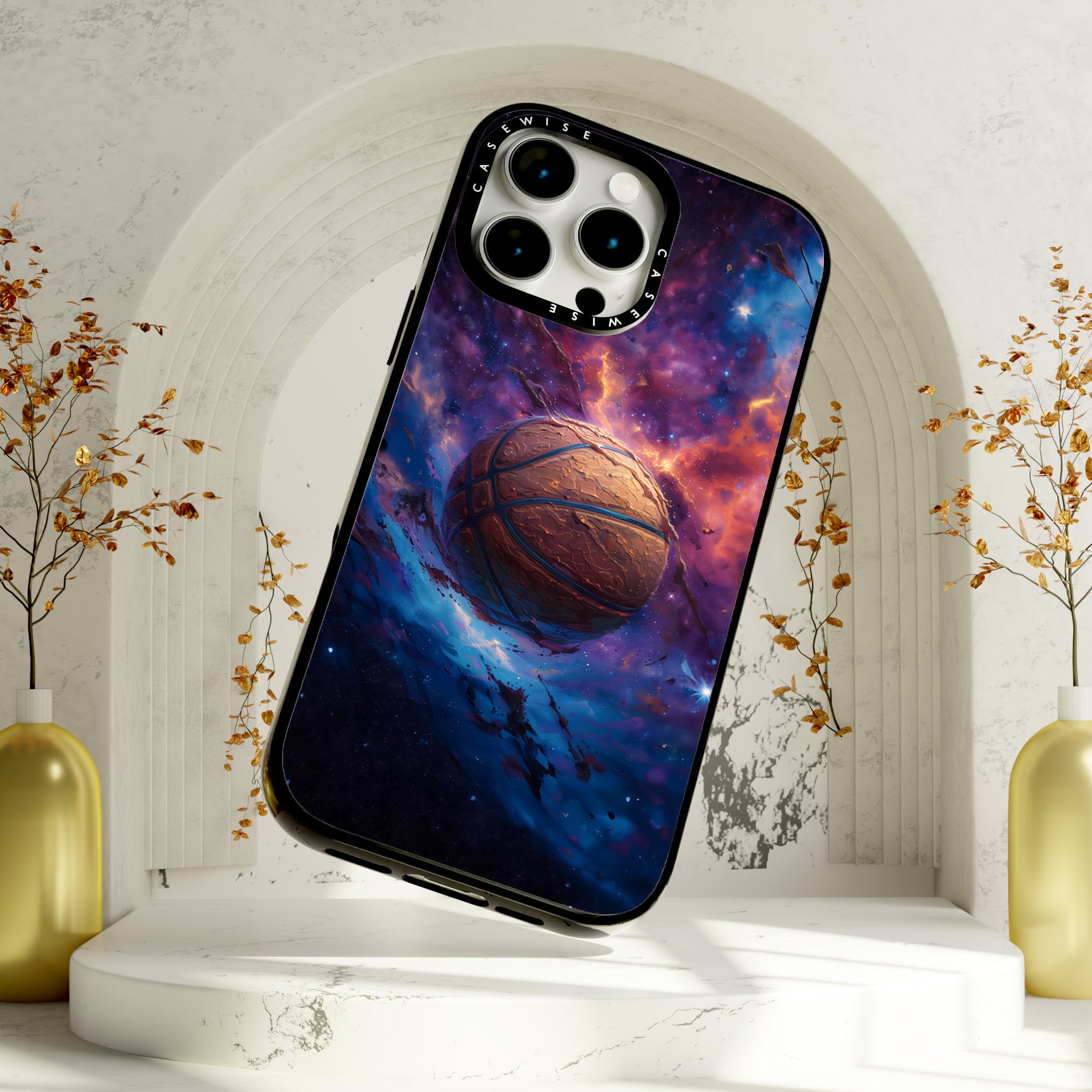 CASEWISE
CASEWISE