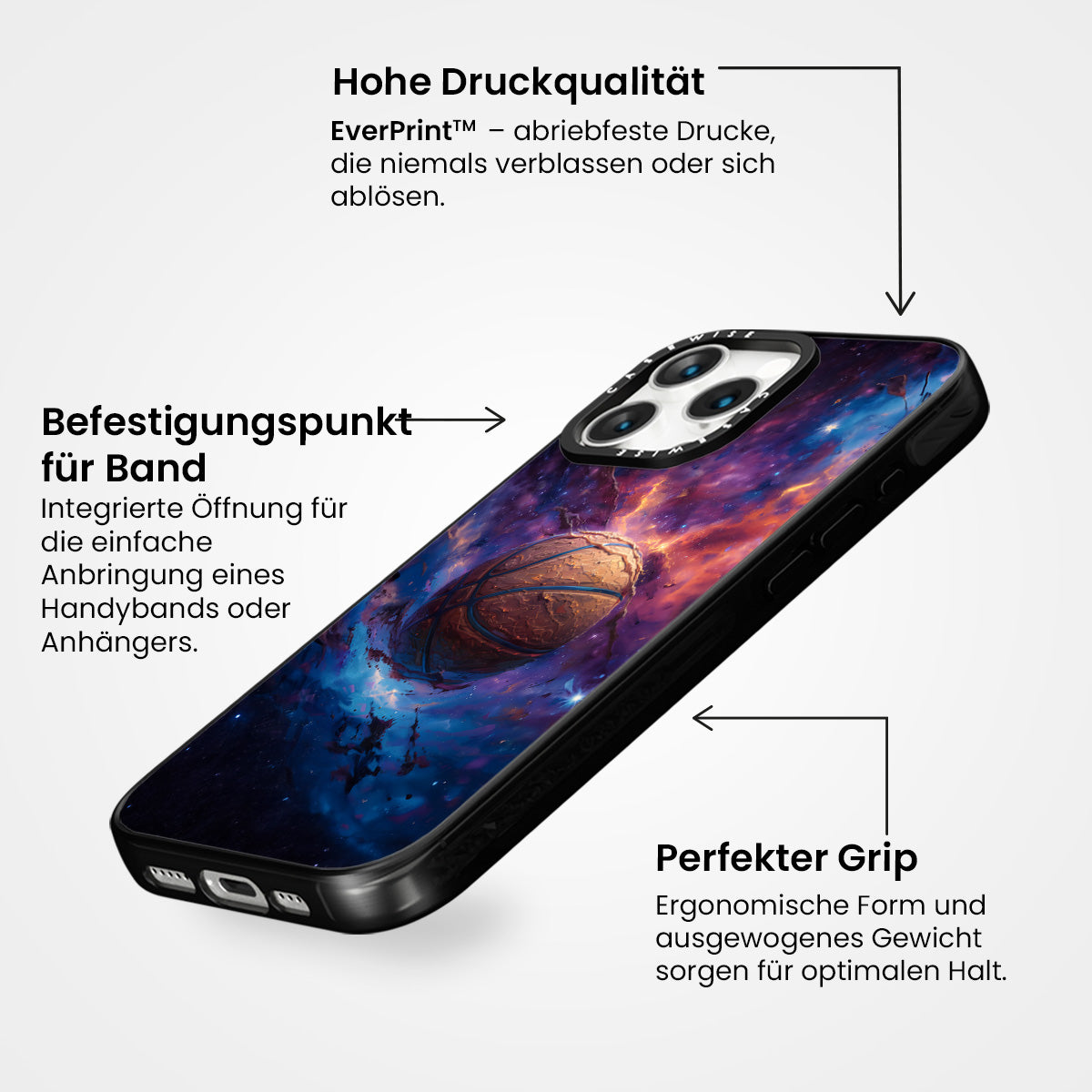 Hohe Druckqualität

EverPrint™ – abriebfeste Drucke, die niemals verblassen oder sich ablösen.

Befestigungspunkt für Band

Integrierte Öffnung für die einfache Anbringung eines Handybands oder Anhängers.

CASEWISE

CASEWISE

Perfekter Grip

Ergonomische Form und ausgewogenes Gewicht sorgen für optimalen Halt.