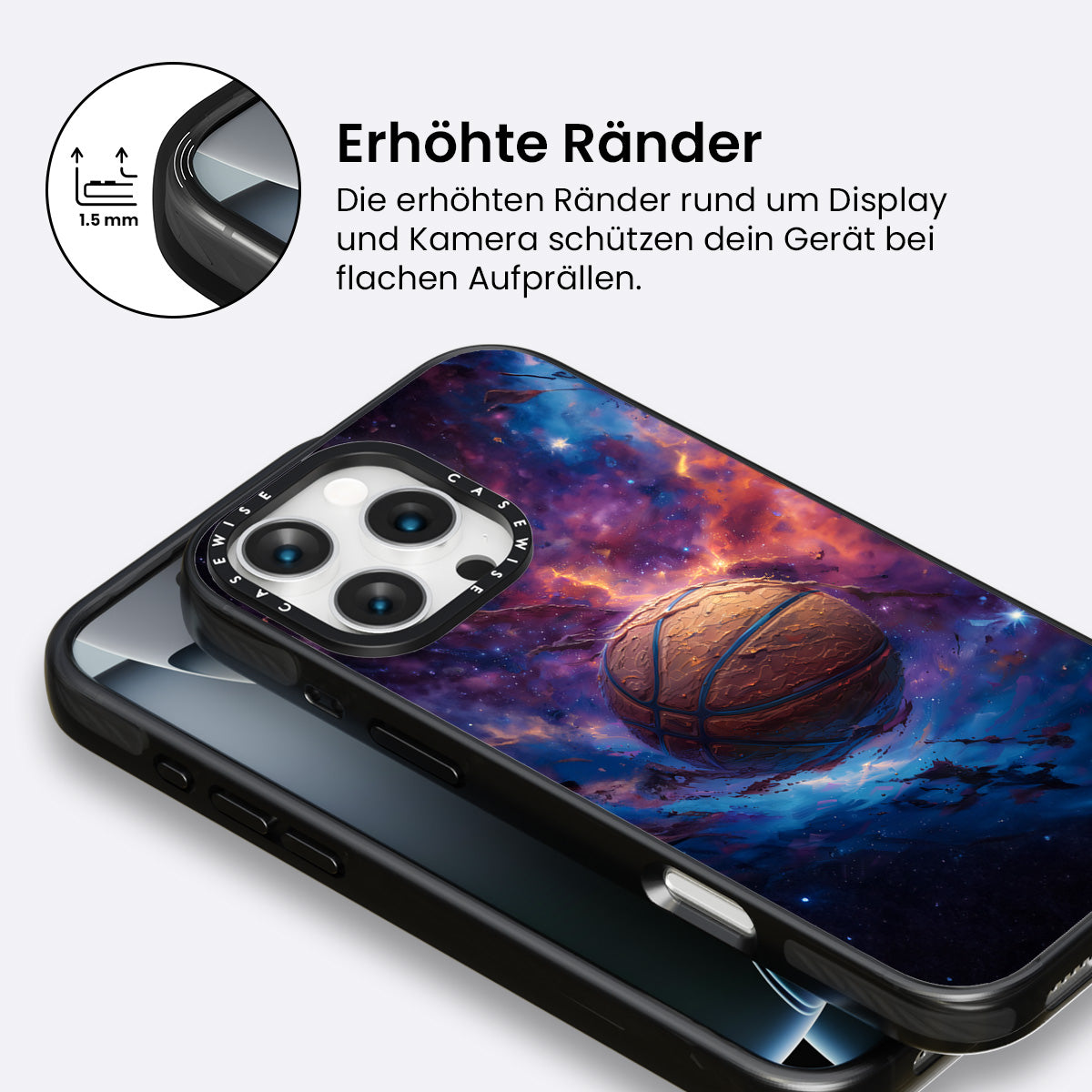 1.5 mm

Erhöhte Ränder

Die erhöhten Ränder rund um Display und Kamera schützen dein Gerät bei flachen Aufprällen.

CASEWISE CASEWISE