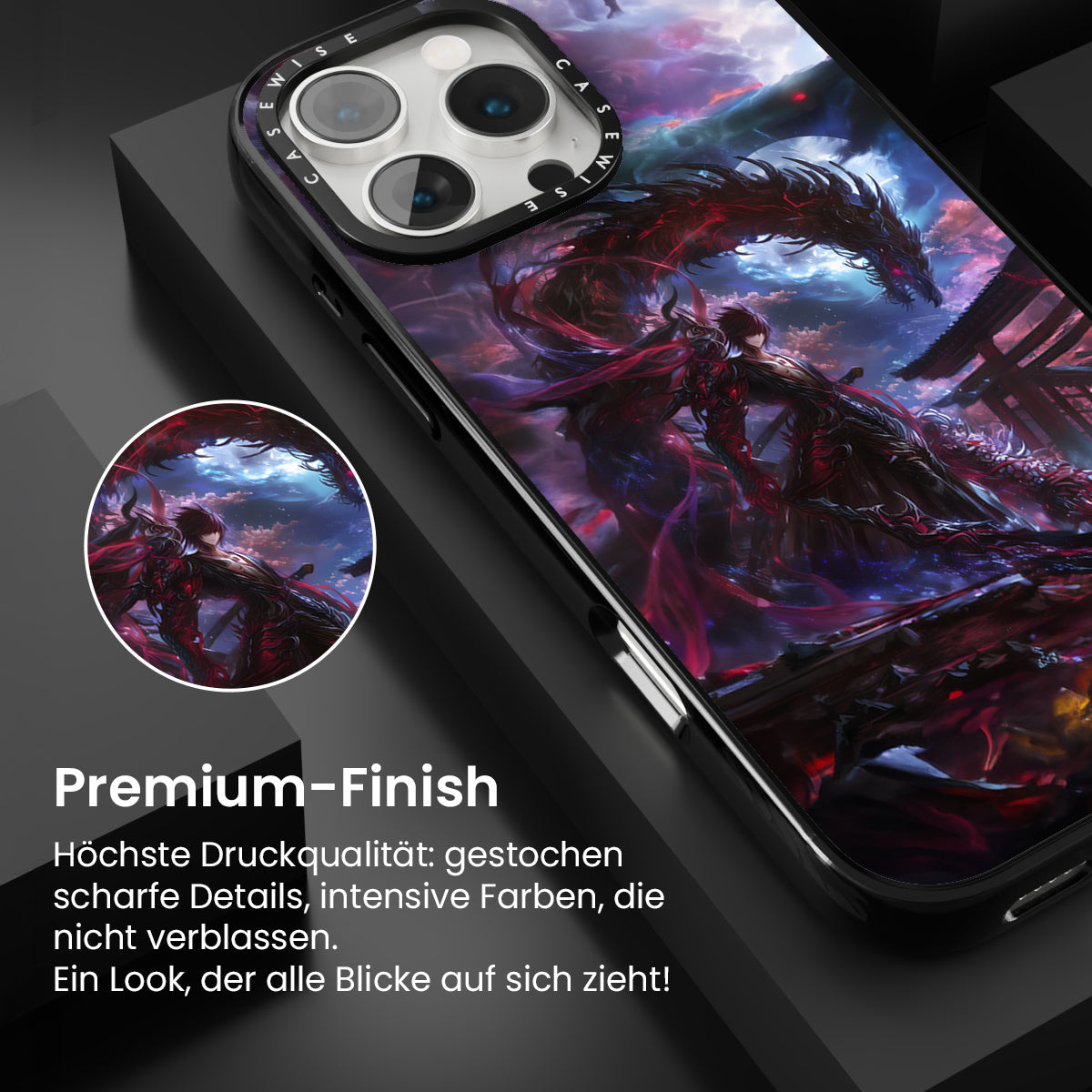 CASEWISE CASEWISE

Premium-Finish

Höchste Druckqualität: gestochen scharfe Details, intensive Farben, die nicht verblassen.
Ein Look, der alle Blicke auf sich zieht!