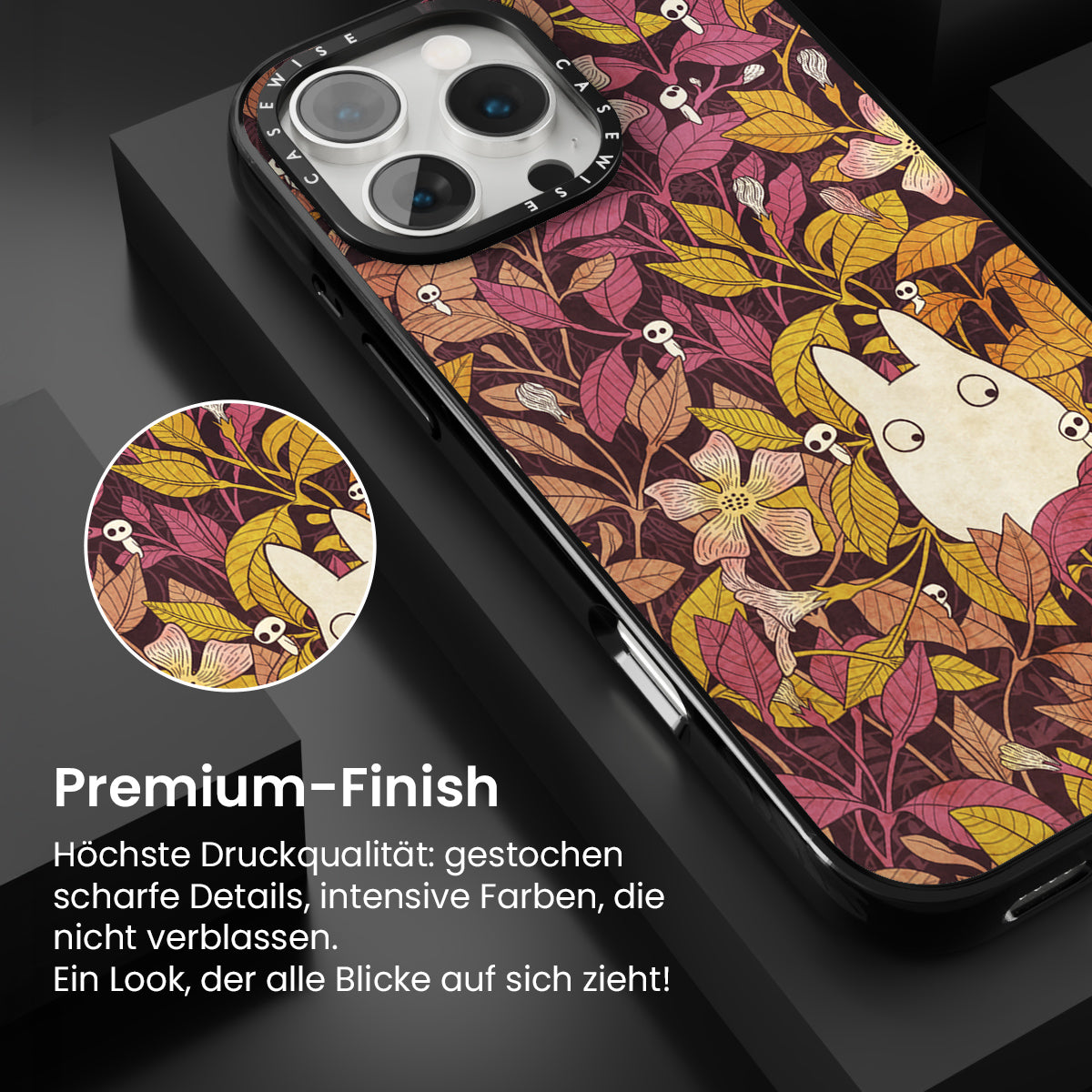 CASEWISE CASEWISE

Premium-Finish

Höchste Druckqualität: gestochen scharfe Details, intensive Farben, die nicht verblassen.
Ein Look, der alle Blicke auf sich zieht!