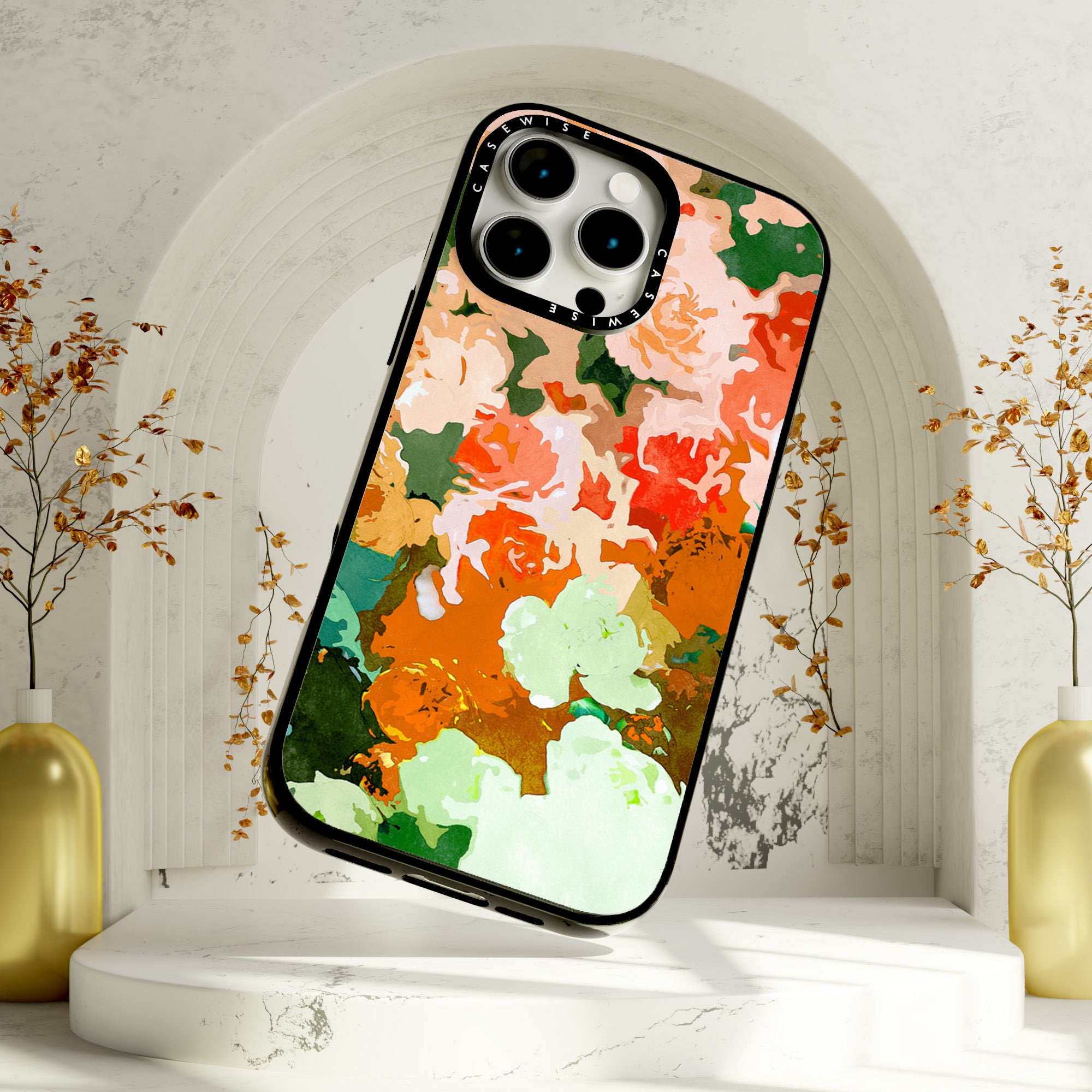 CASEWISE
CASEWISE